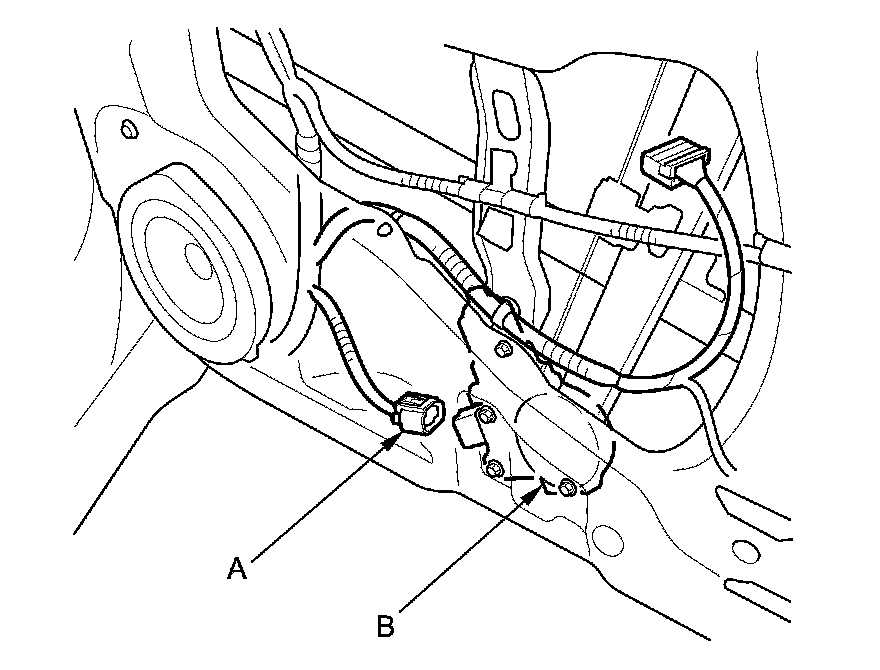 A

B