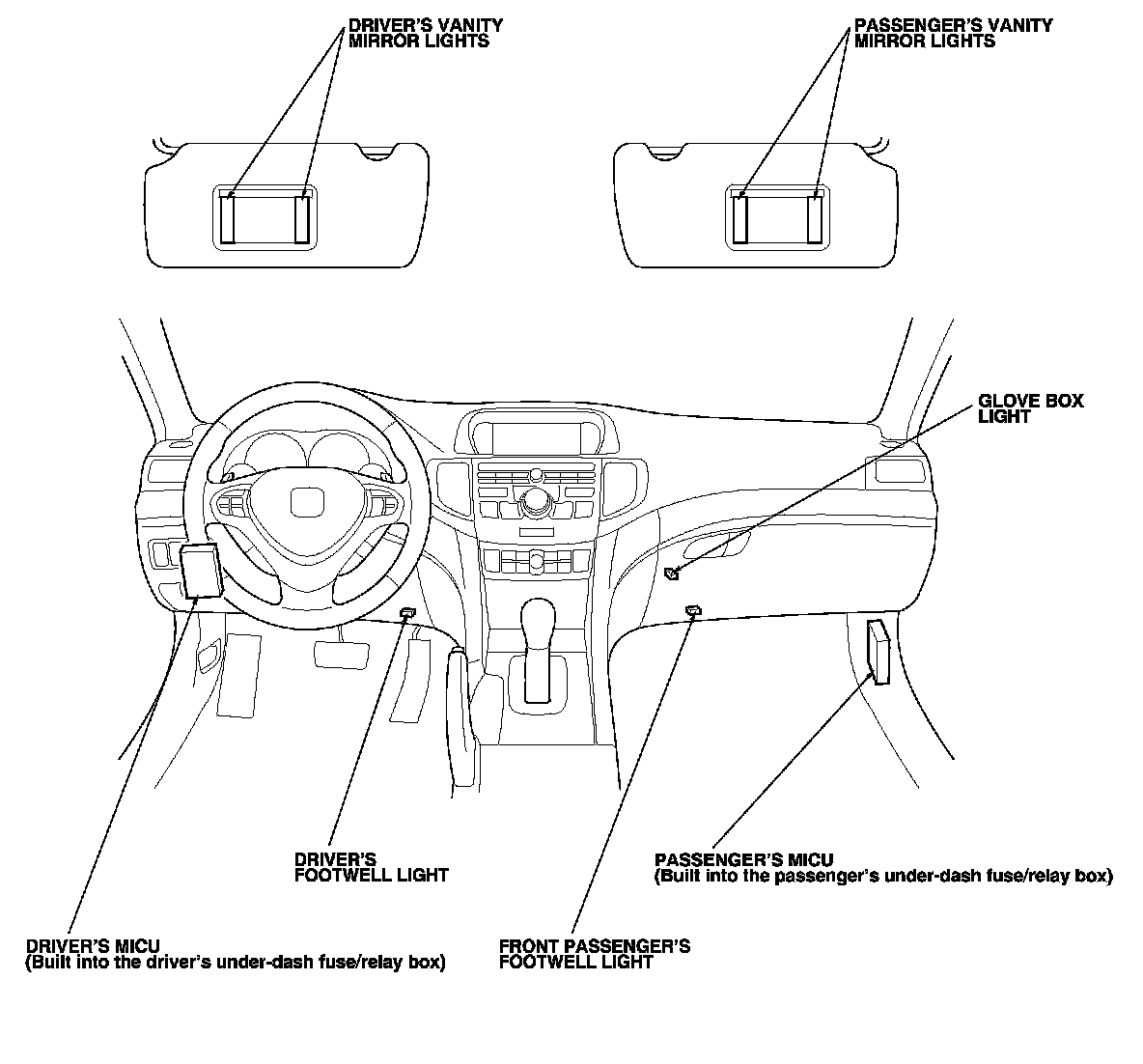 DRIVER'S VANITY MIRROR LIGHTS

PASSENGER'S VANITY MIRROR LIGHTS

GLOVE BOX LIGHT

DRIVER'S FOOTWELL LIGHT

PASSENGER'S MICU
(Built into the passenger's under-dash fuse/relay box)

DRIVER'S MICU
(Built into the driver's under-dash fuse/relay box)

FRONT PASSENGER'S FOOTWELL LIGHT