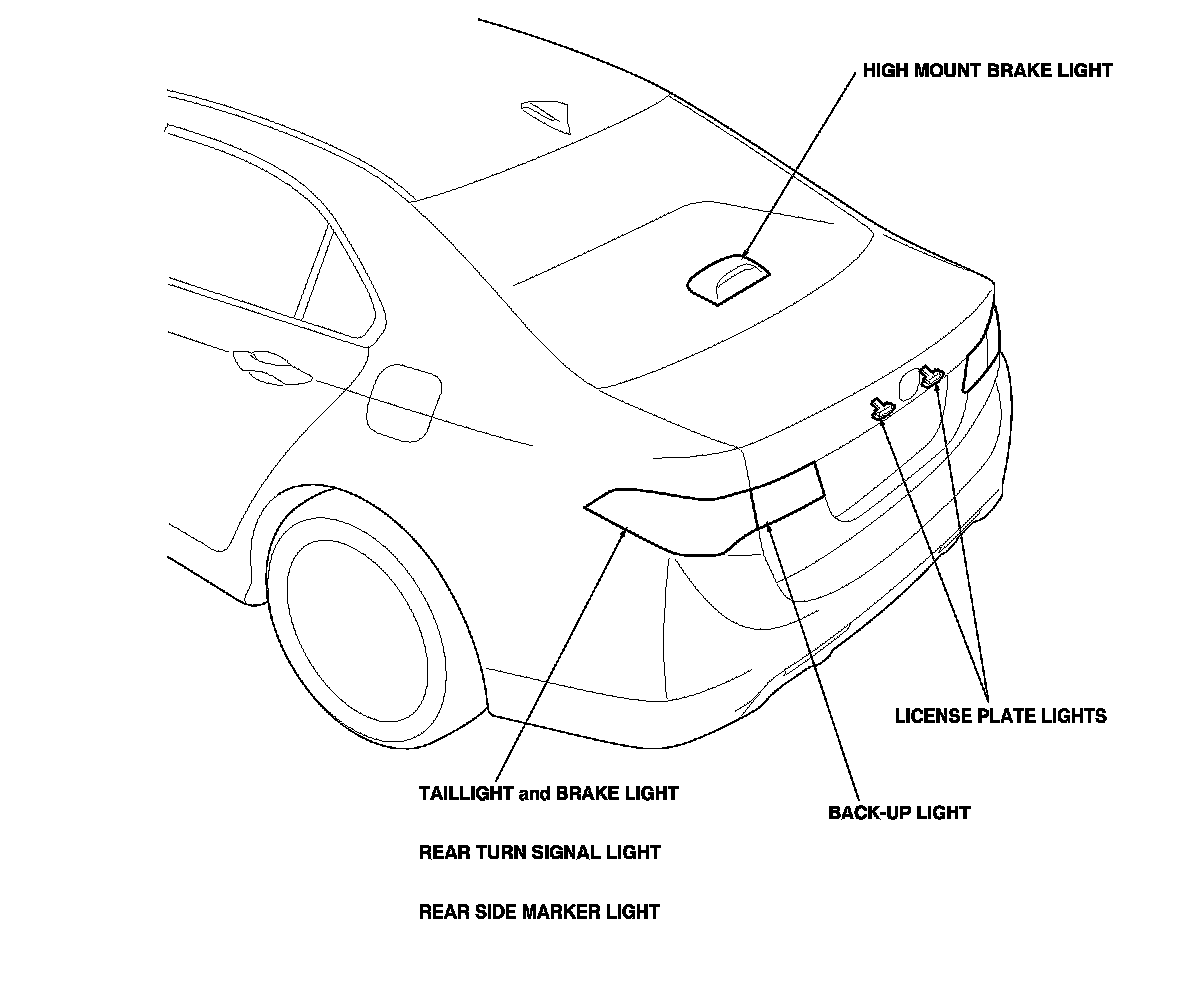 HIGH MOUNT BRAKE LIGHT

LICENSE PLATE LIGHTS

TAILLIGHT and BRAKE LIGHT

BACK-UP LIGHT

REAR TURN SIGNAL LIGHT

REAR SIDE MARKER LIGHT