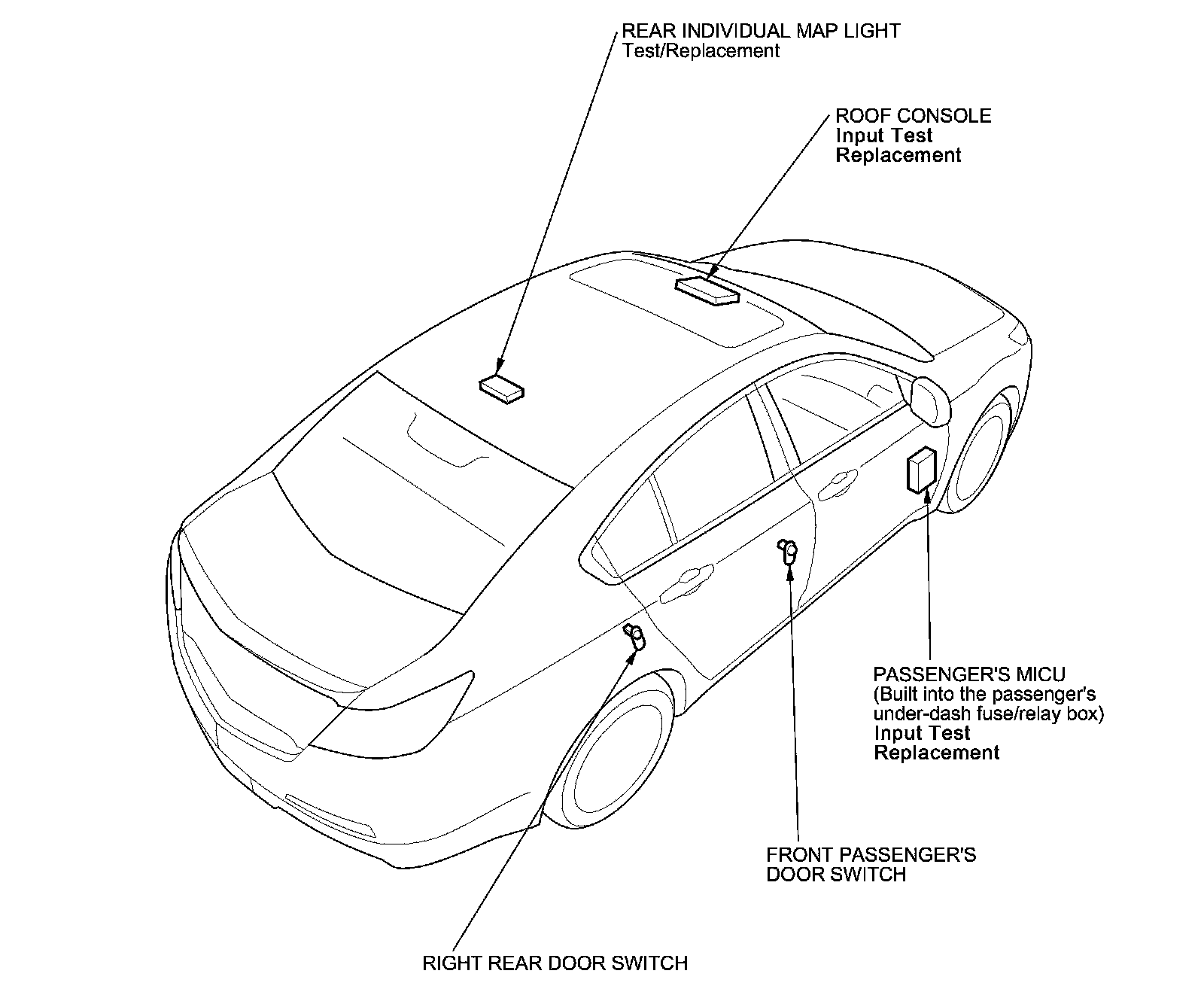 REAR INDIVIDUAL MAP LIGHT
Test/Replacement

ROOF CONSOLE
Input Test
Replacement

PASSENGER'S MICU
(Built into the passenger's under-dash fuse/relay box)
Input Test
Replacement

FRONT PASSENGER'S
DOOR SWITCH

RIGHT REAR DOOR SWITCH