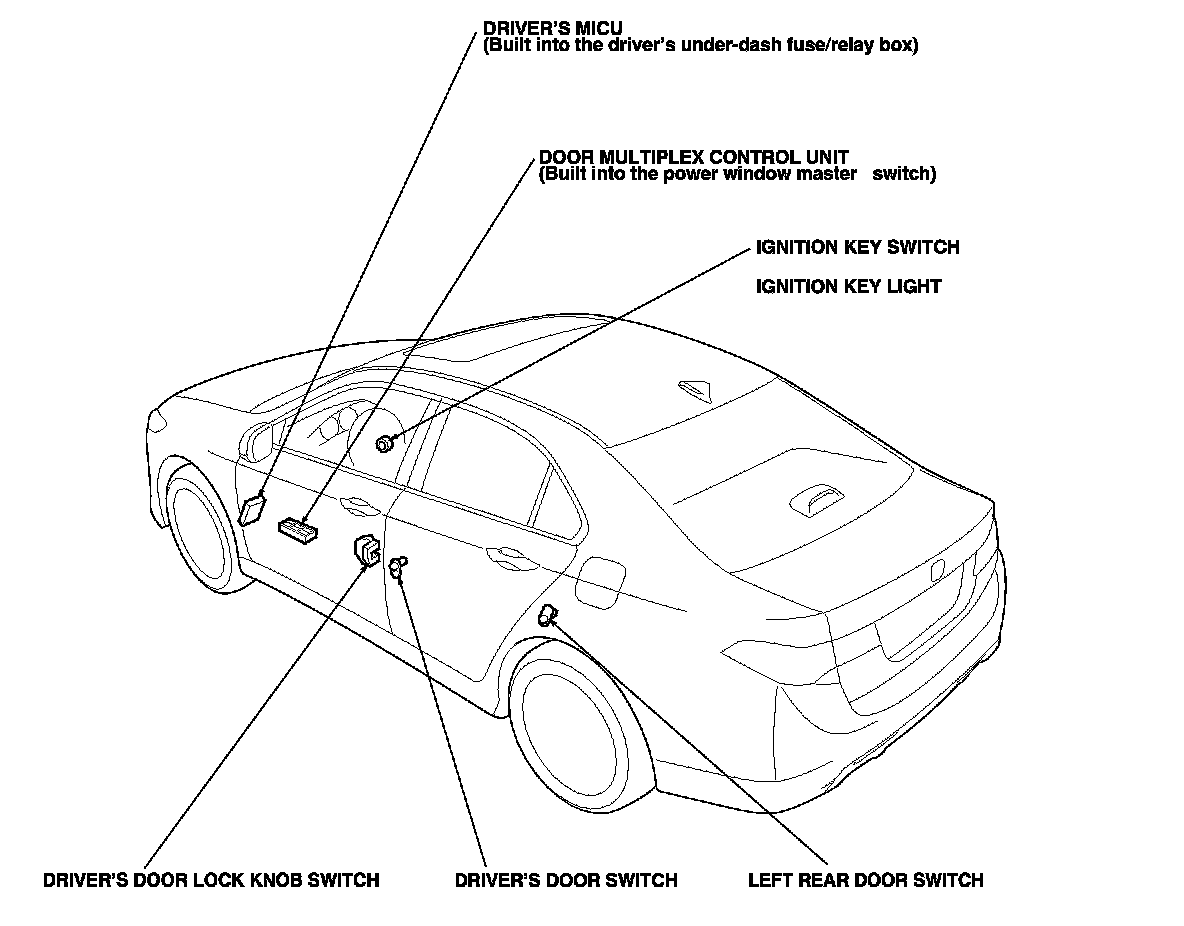 DRIVER'S MICU
(Built into the driver's under-dash fuse/relay box)

DOOR MULTIPLEX CONTROL UNIT
(Built into the power window master switch)

IGNITION KEY SWITCH

IGNITION KEY LIGHT

DRIVER'S DOOR LOCK KNOB SWITCH

DRIVER'S DOOR SWITCH

LEFT REAR DOOR SWITCH