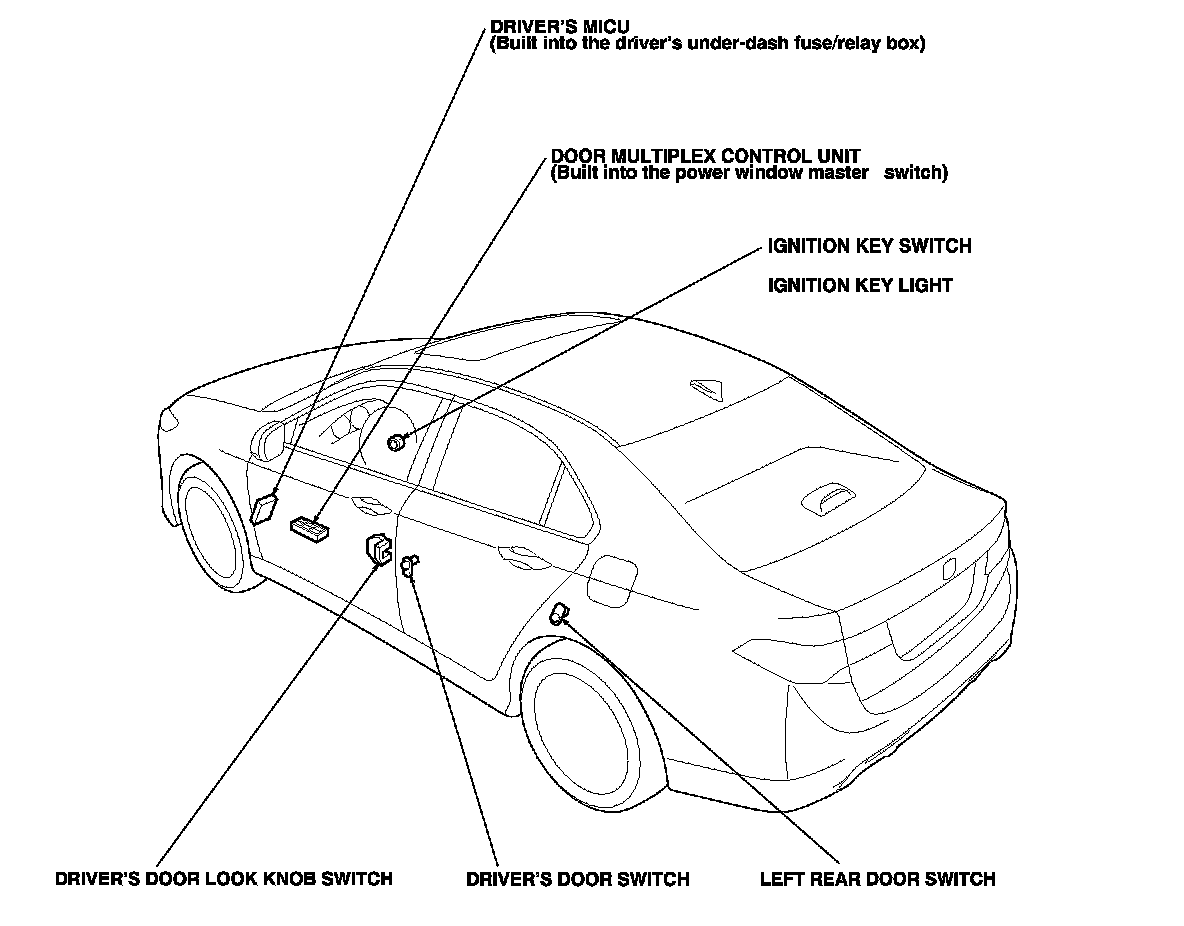 DRIVER'S MICU
(Built into the driver's under-dash fuse/relay box)

DOOR MULTIPLEX CONTROL UNIT
(Built into the power window master switch)

IGNITION KEY SWITCH

IGNITION KEY LIGHT

DRIVER'S DOOR LOOK KNOB SWITCH

DRIVER'S DOOR SWITCH

LEFT REAR DOOR SWITCH