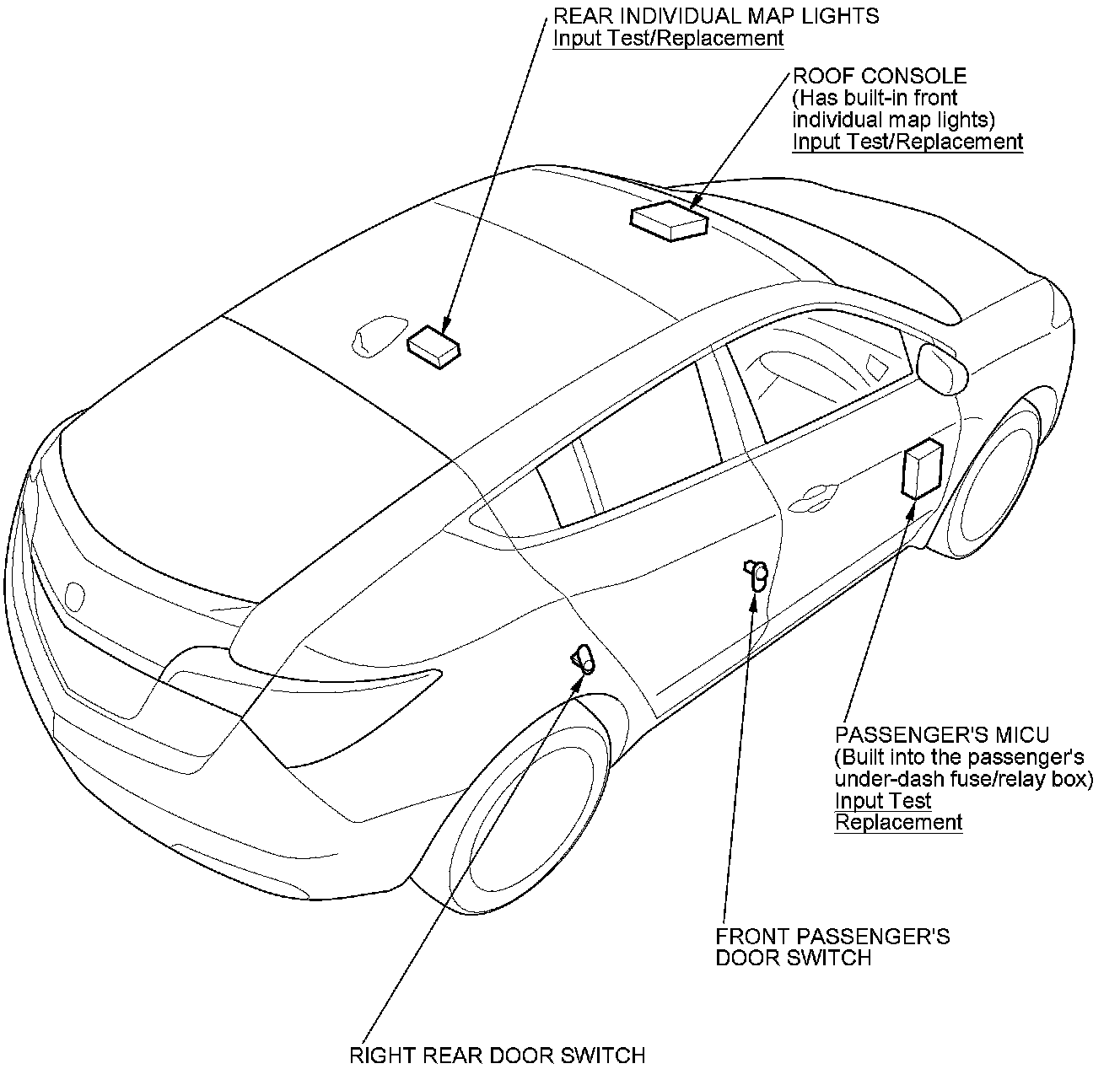 REAR INDIVIDUAL MAP LIGHTS
Input Test/Replacement

ROOF CONSOLE
(Has built-in front individual map lights)
Input Test/Replacement

PASSENGER'S MICU
(Built into the passenger's under-dash fuse/relay box)
Input Test
Replacement

FRONT PASSENGER'S DOOR SWITCH

RIGHT REAR DOOR SWITCH