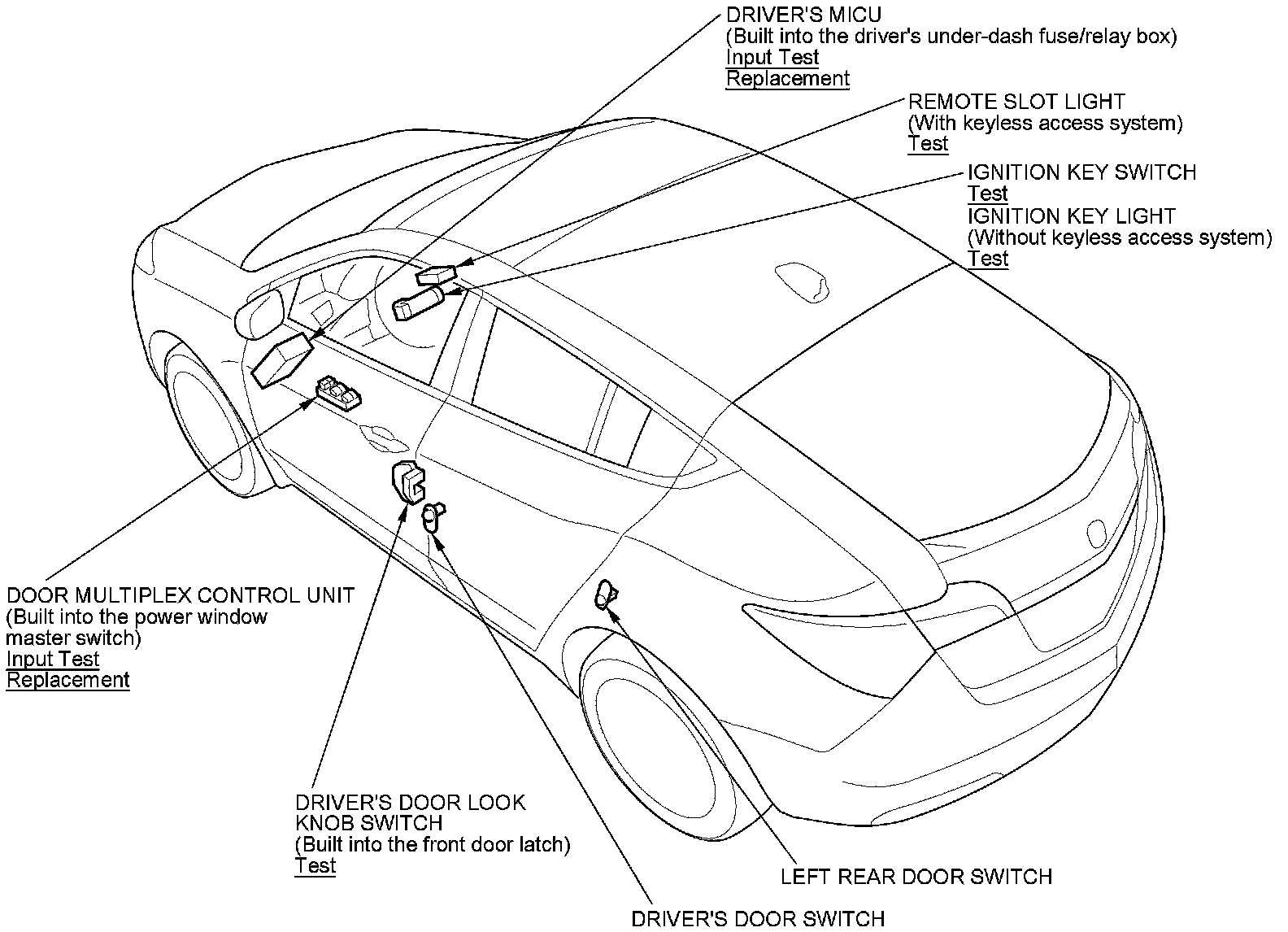 DRIVER'S MICU
(Built into the driver's under-dash fuse/relay box)
Input Test
Replacement

REMOTE SLOT LIGHT
(With keyless access system)
Test

IGNITION KEY SWITCH
Test
IGNITION KEY LIGHT
(Without keyless access system)
Test

DOOR MULTIPLEX CONTROL UNIT
(Built into the power window master switch)
Input Test
Replacement

DRIVER'S DOOR LOOK KNOB SWITCH
(Built into the front door latch)
Test

LEFT REAR DOOR SWITCH

DRIVER'S DOOR SWITCH