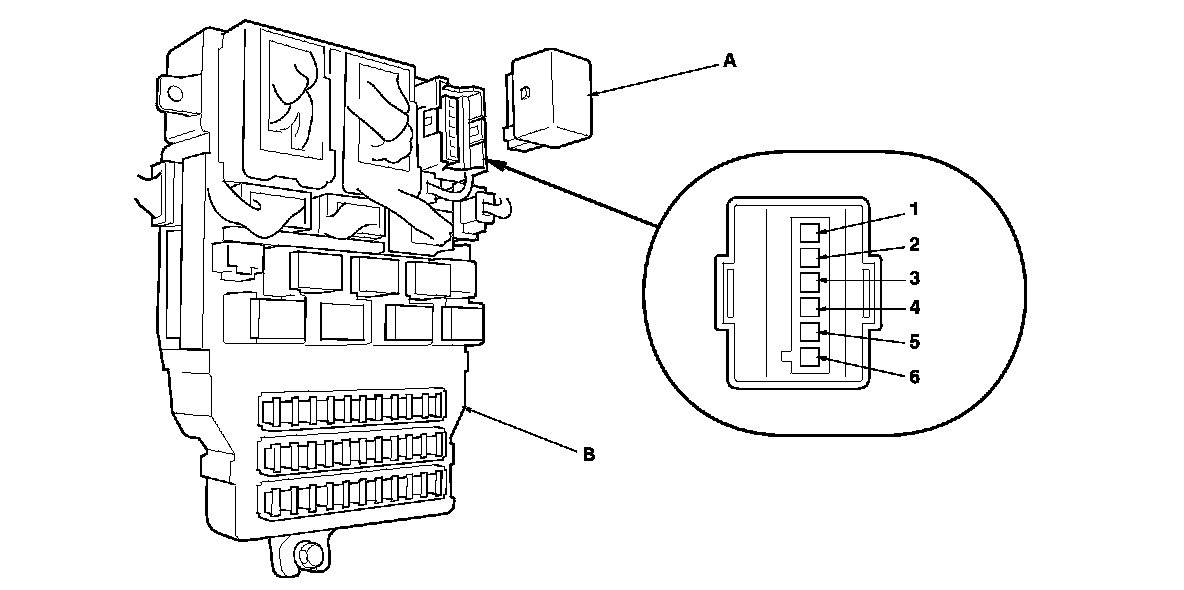 A
1
2
3
4
5
6
B