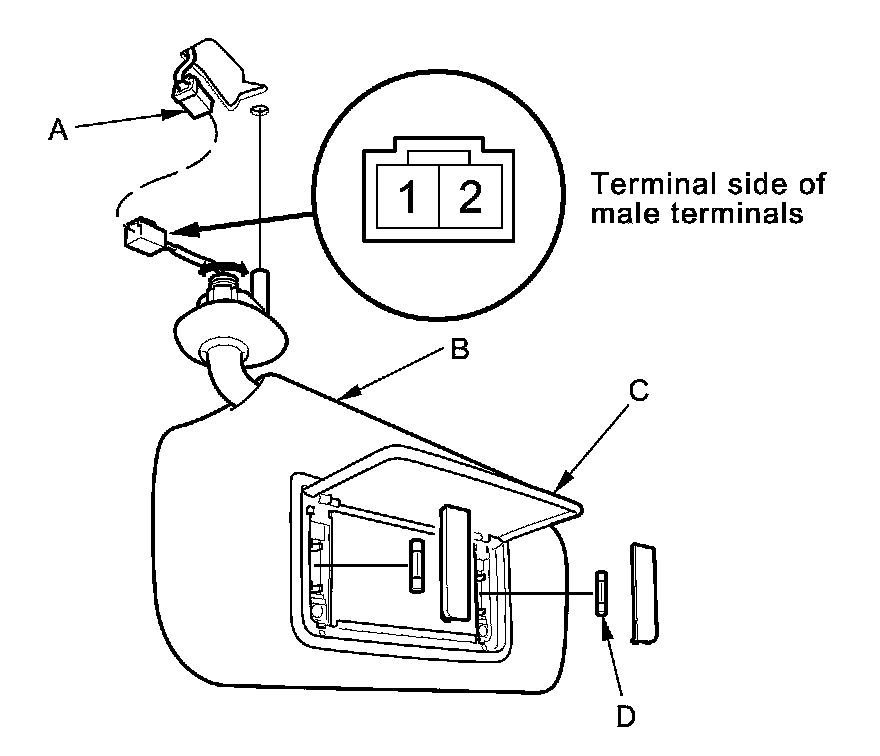 A

1 2

Terminal side of male terminals

B

C

D