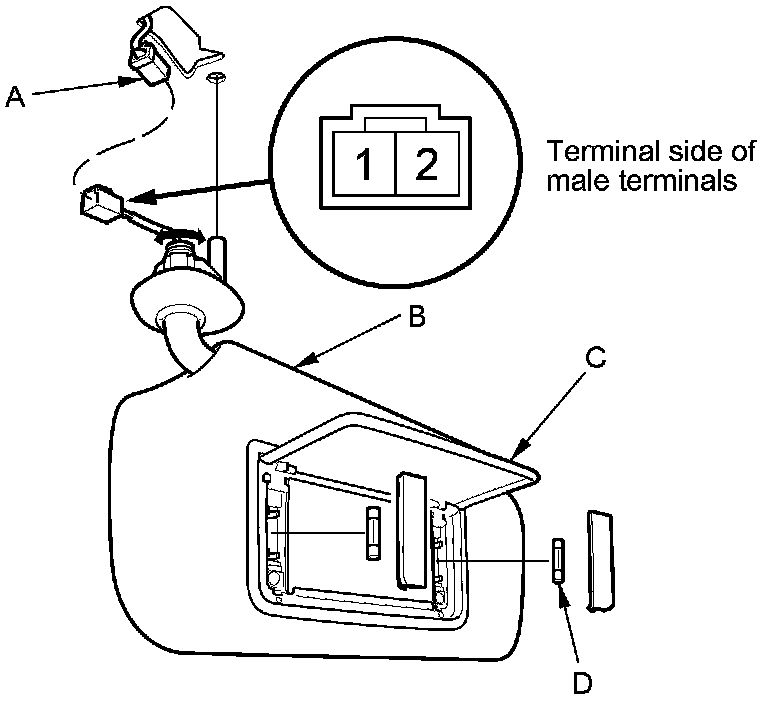 A

1 2

Terminal side of male terminals

B

C

D