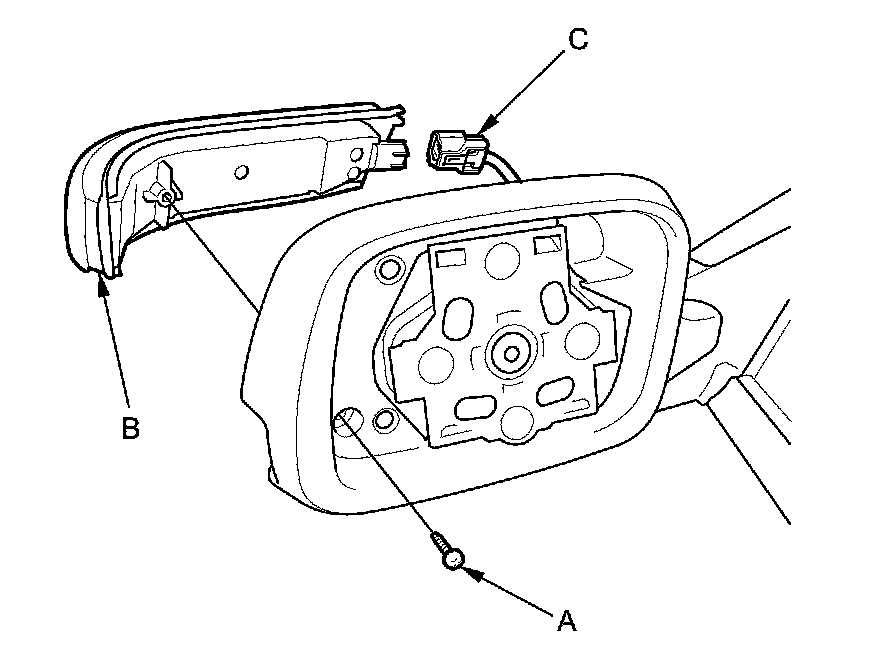 C
B
A