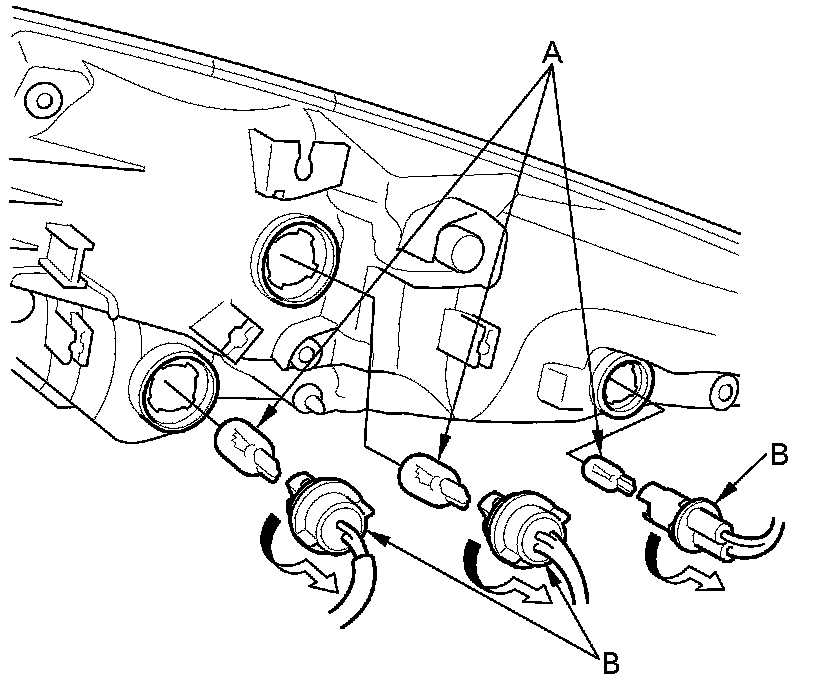 A
B
B