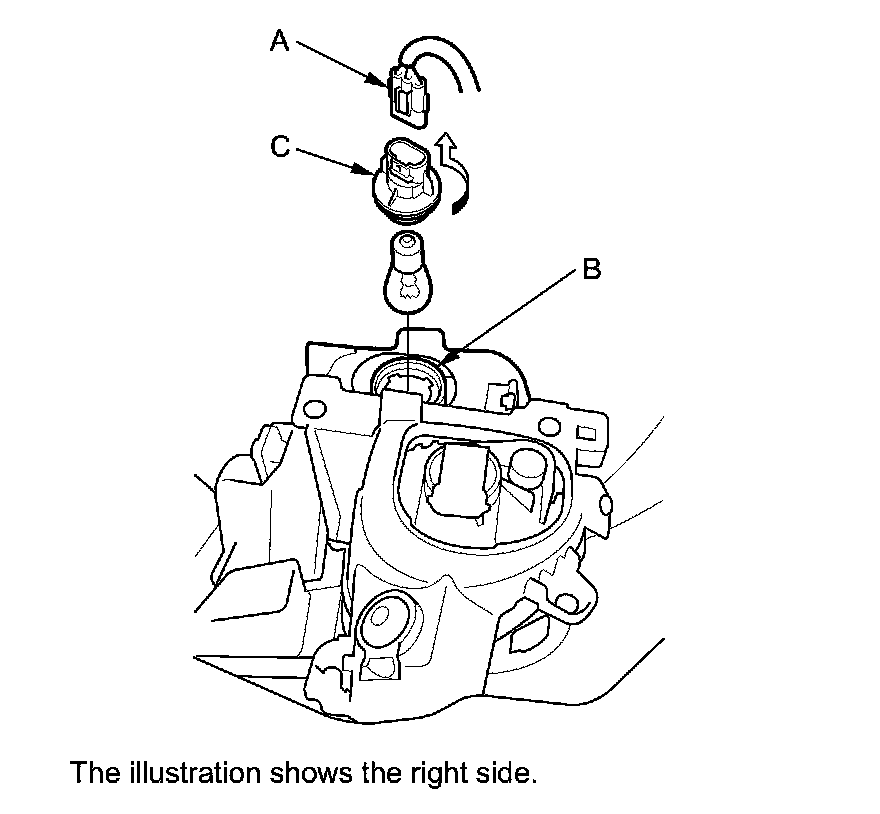 A
C
B
The illustration shows the right side.