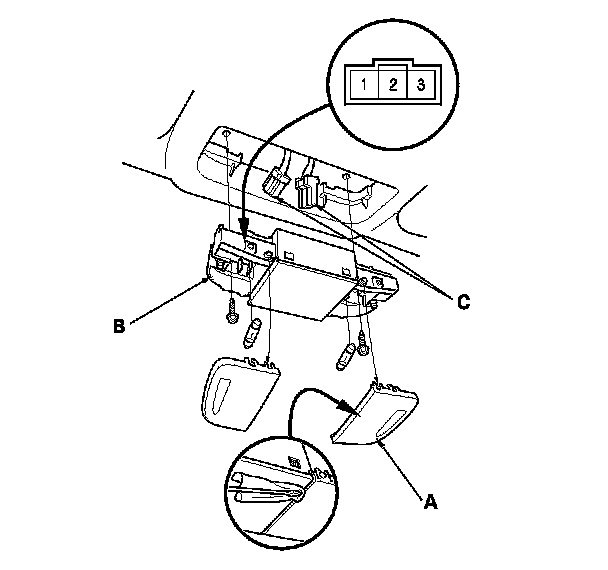 1 2 3

C

B

A