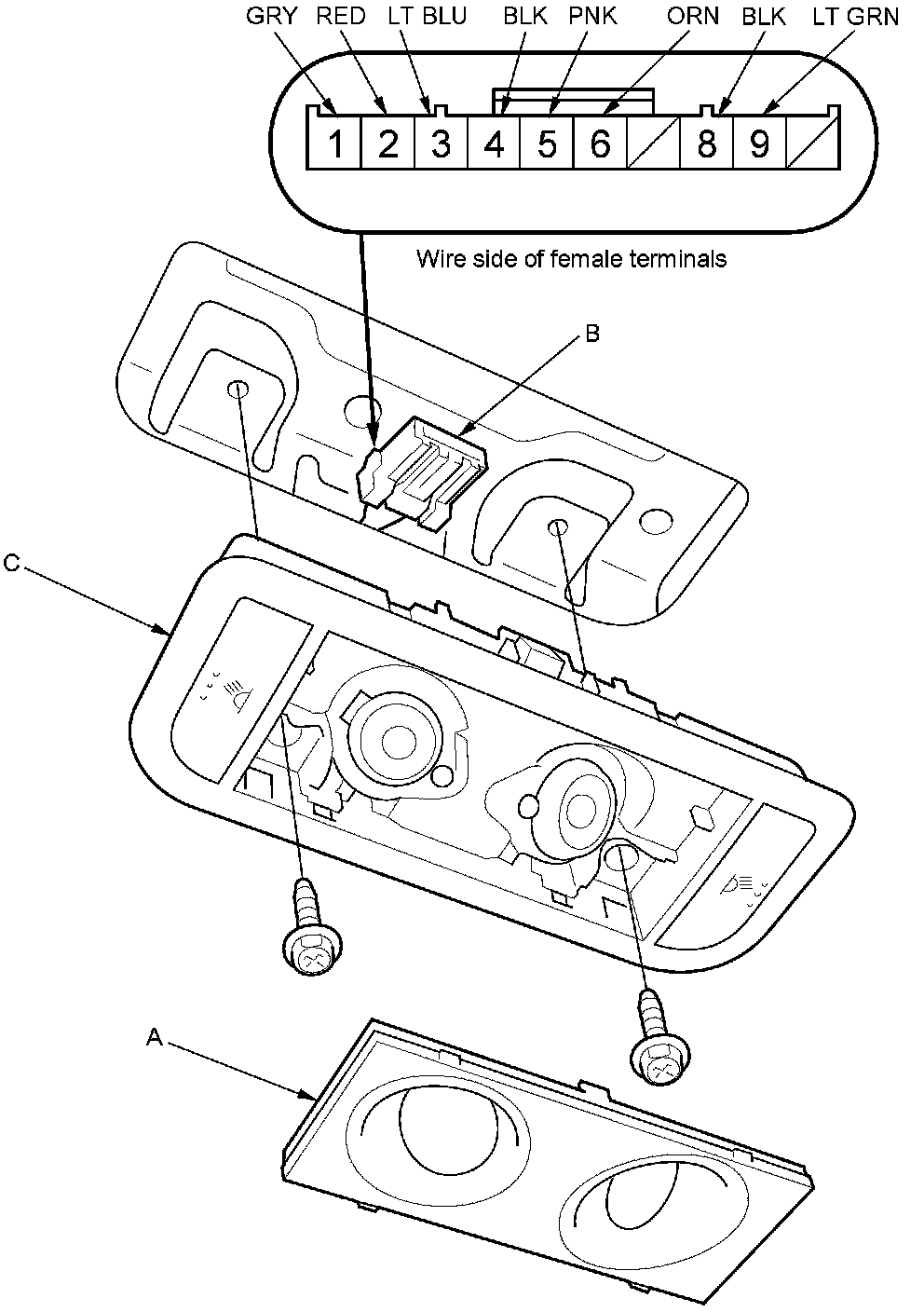 GRY RED LT BLU BLK PNK ORN BLK LT GRN

1 2 3 4 5 6 8 9

Wire side of female terminals

B

C

A