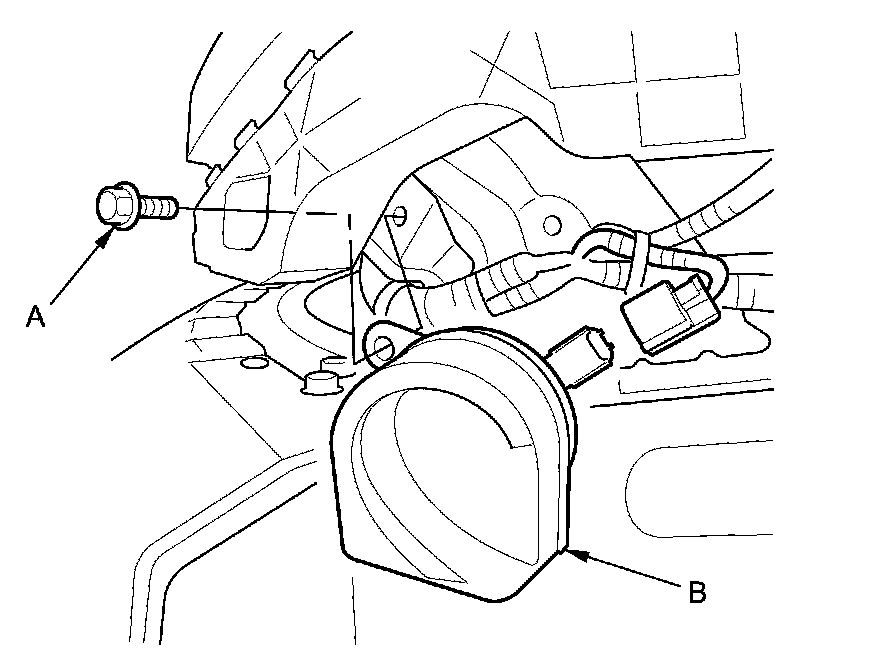 A

B