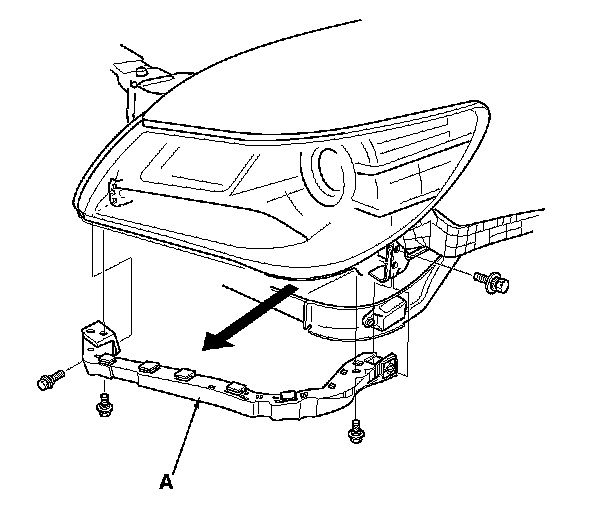 A