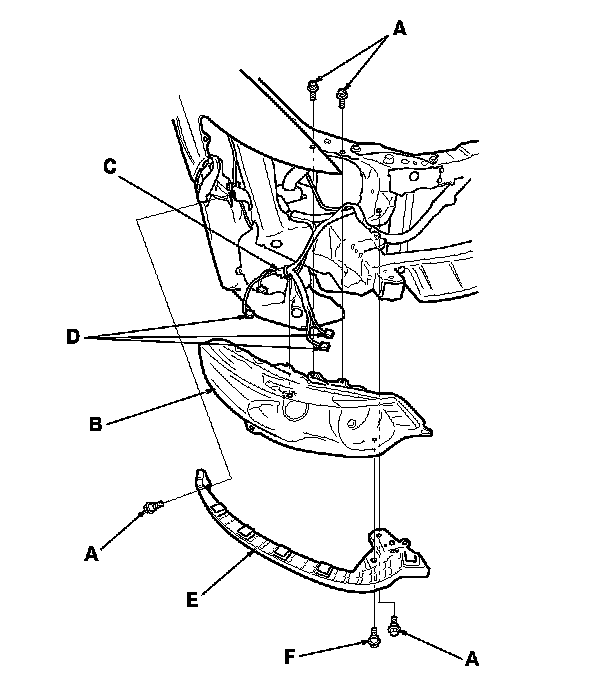 A
C
D
B
A
E
F
A