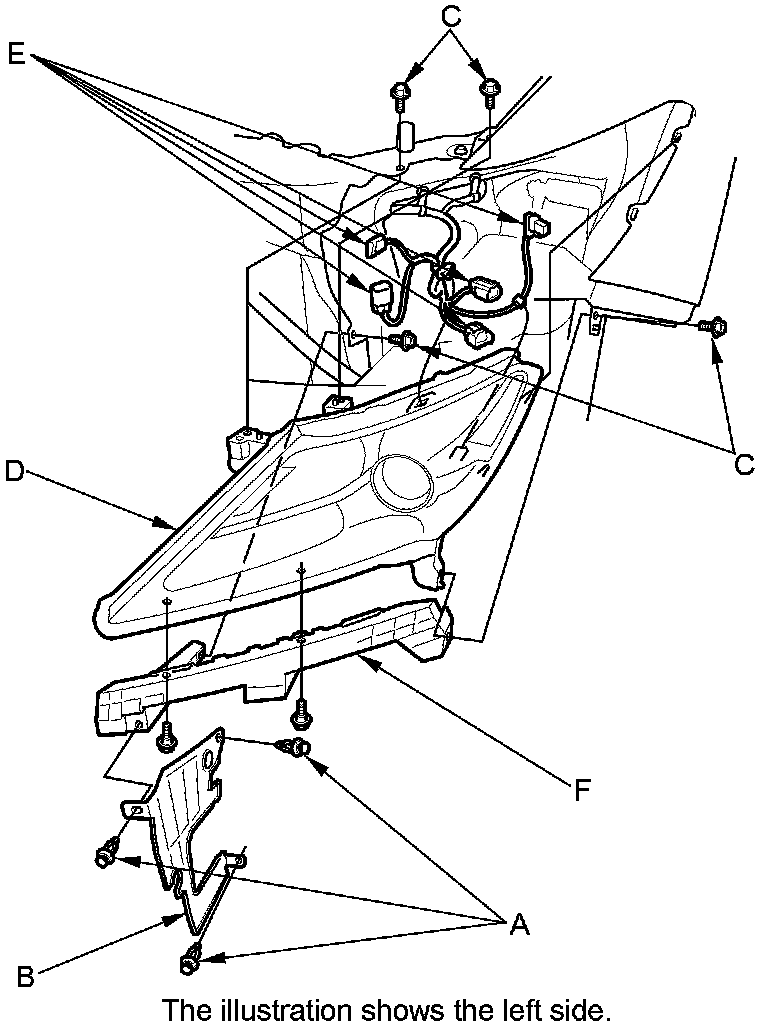 C

E

C

D

F

A

B

The illustration shows the left side.