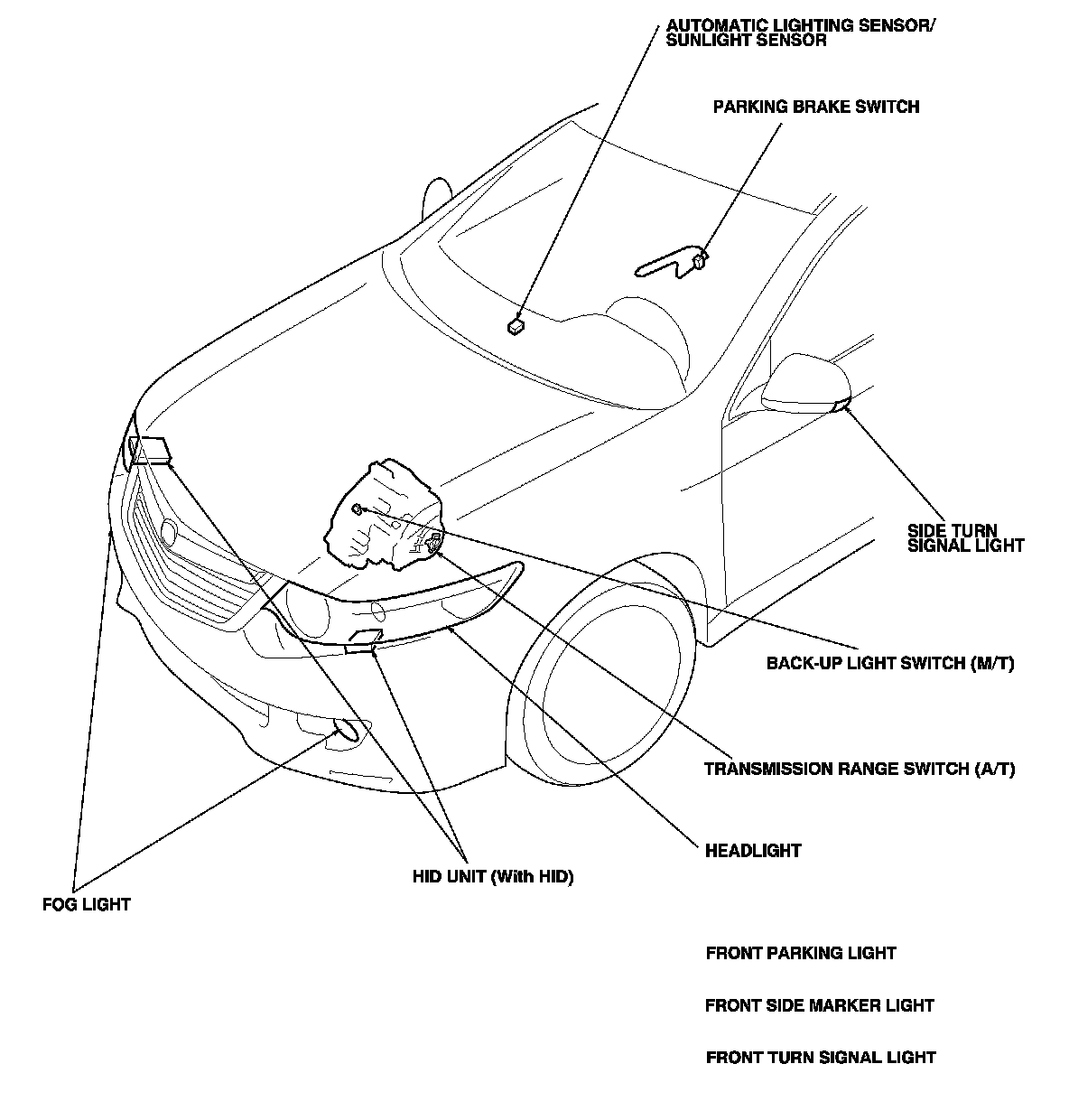 AUTOMATIC LIGHTING SENSOR/
SUNLIGHT SENSOR

PARKING BRAKE SWITCH

SIDE TURN
SIGNAL LIGHT

BACK-UP LIGHT SWITCH (M/T)

TRANSMISSION RANGE SWITCH (A/T)

HEADLIGHT

HID UNIT (With HID)

FOG LIGHT

FRONT PARKING LIGHT

FRONT SIDE MARKER LIGHT

FRONT TURN SIGNAL LIGHT