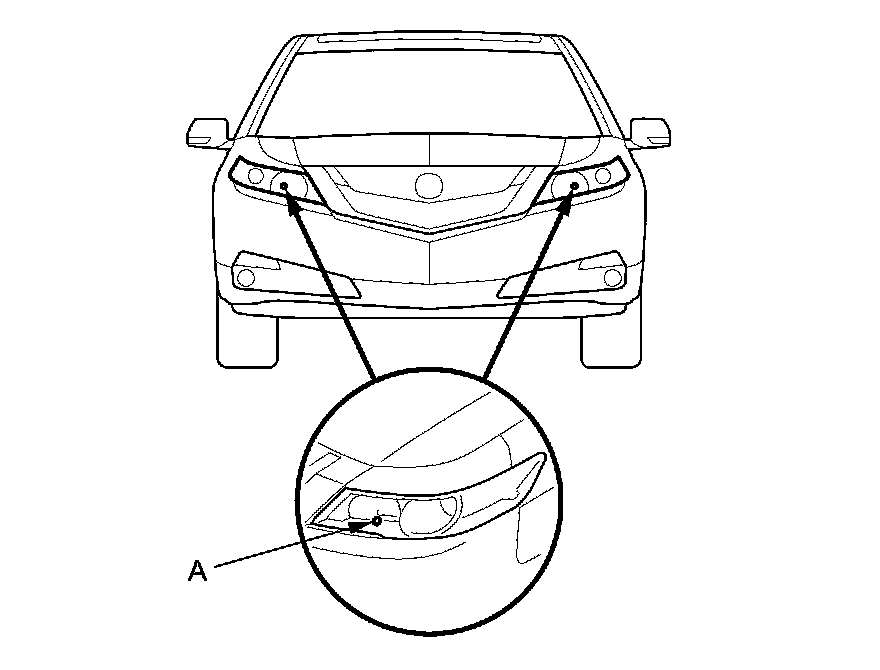 A