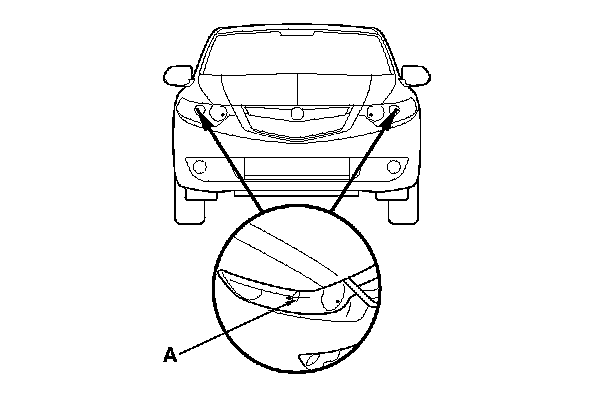 A