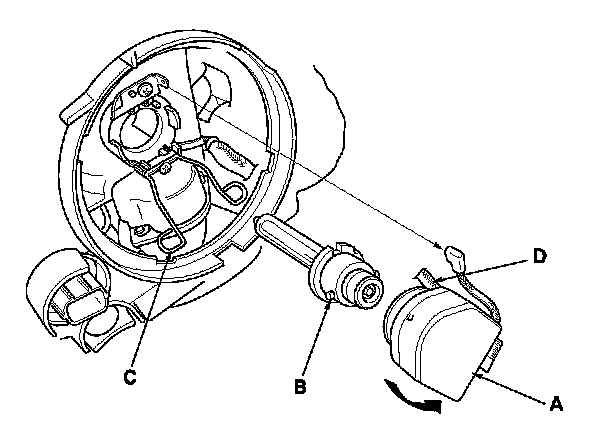 D
C
B
A