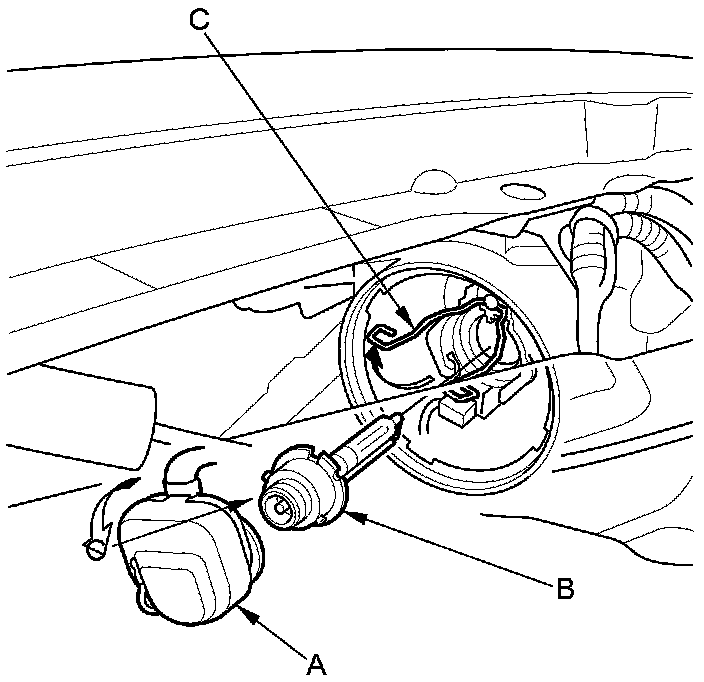 C

B

A