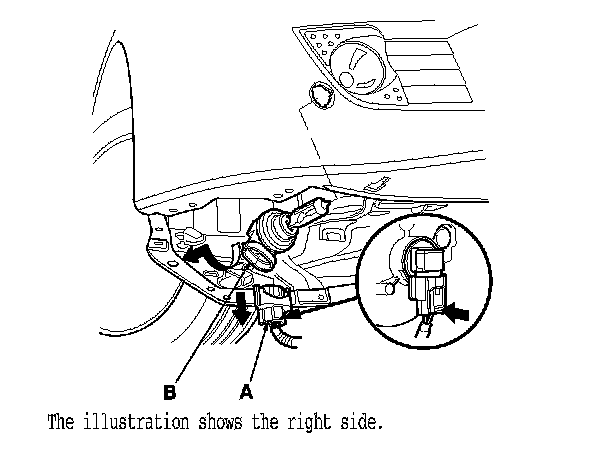 B
A
The illustration shows the right side.