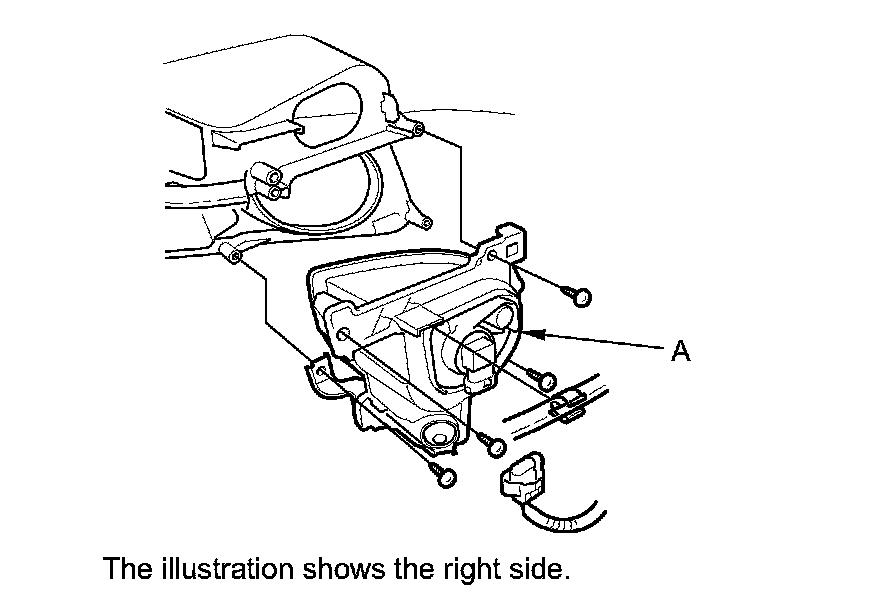 A

The illustration shows the right side.