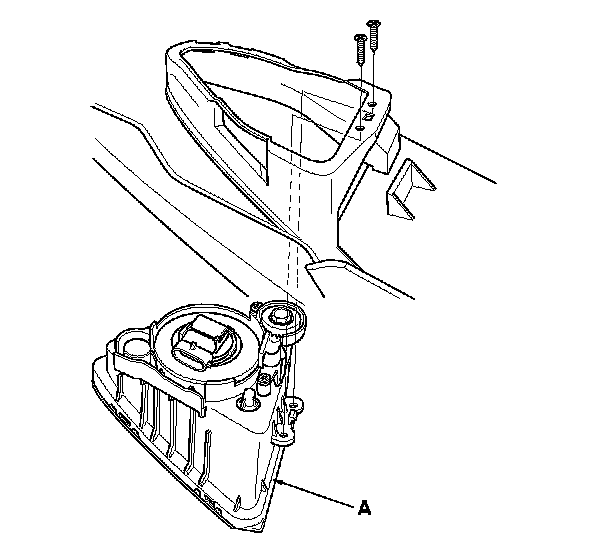 A