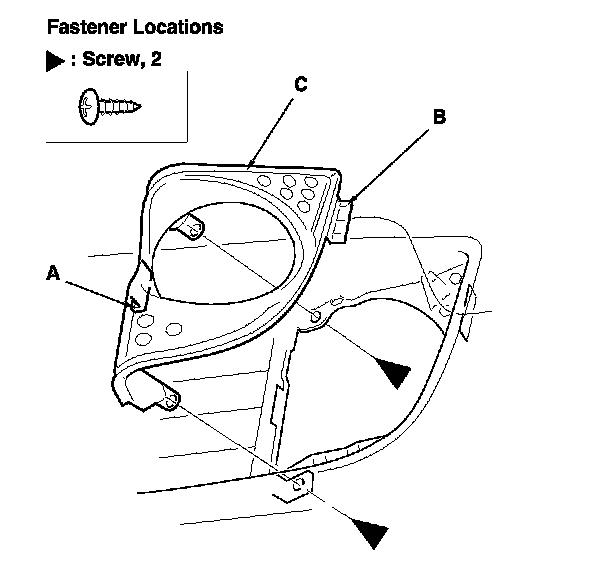 Fastener Locations

▶ : Screw, 2

C

B

A