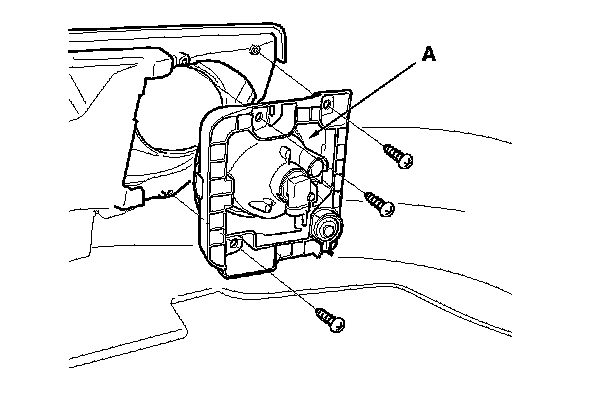 A