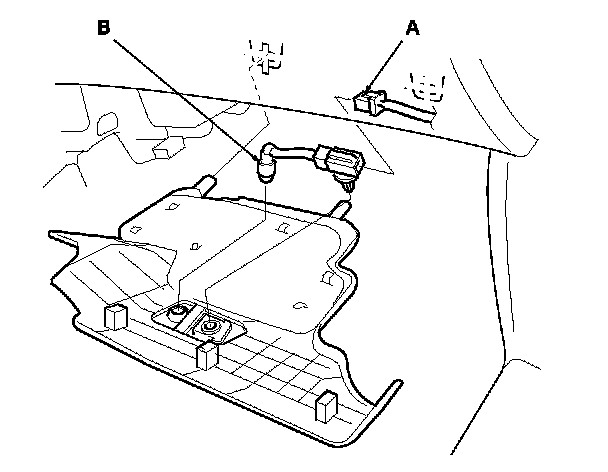 B
A