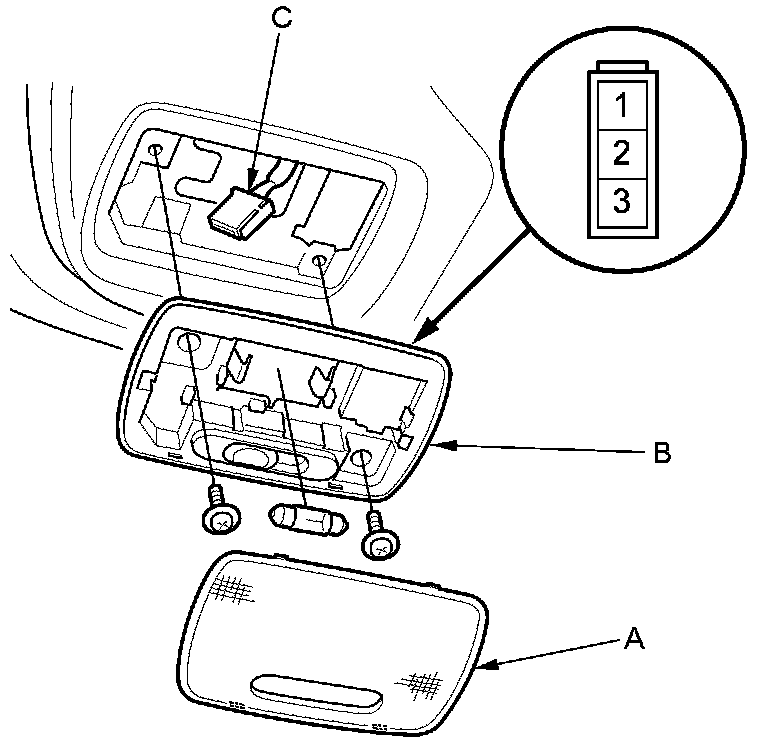 C
1
2
3
B
A