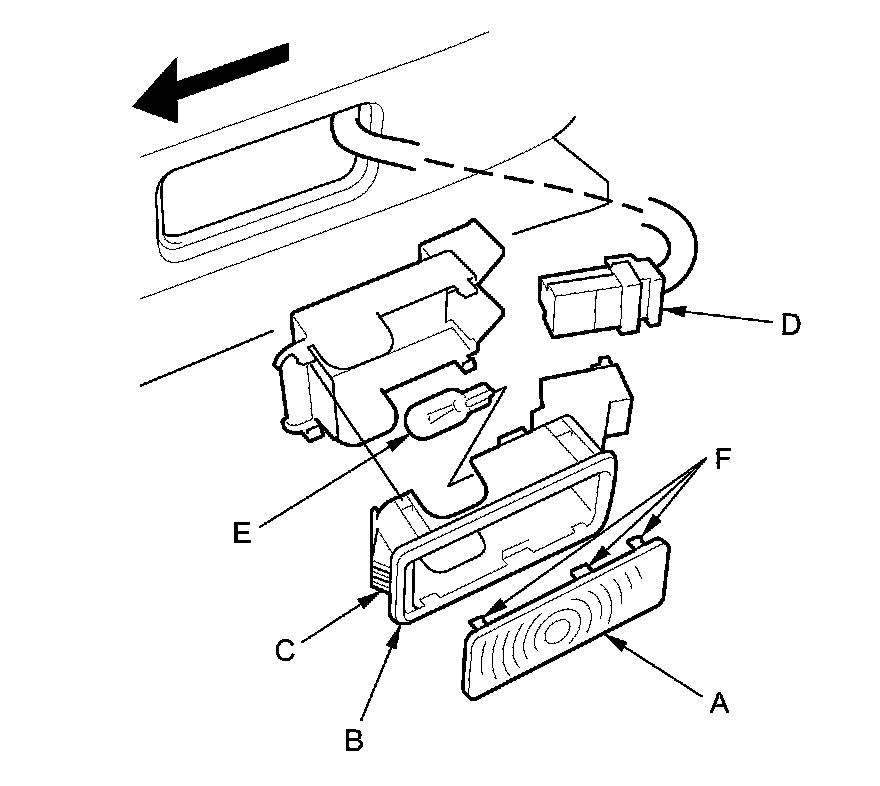 D
F
E
C
B
A