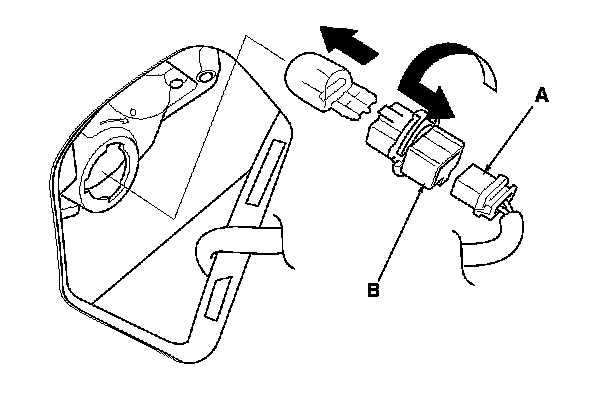 A

B