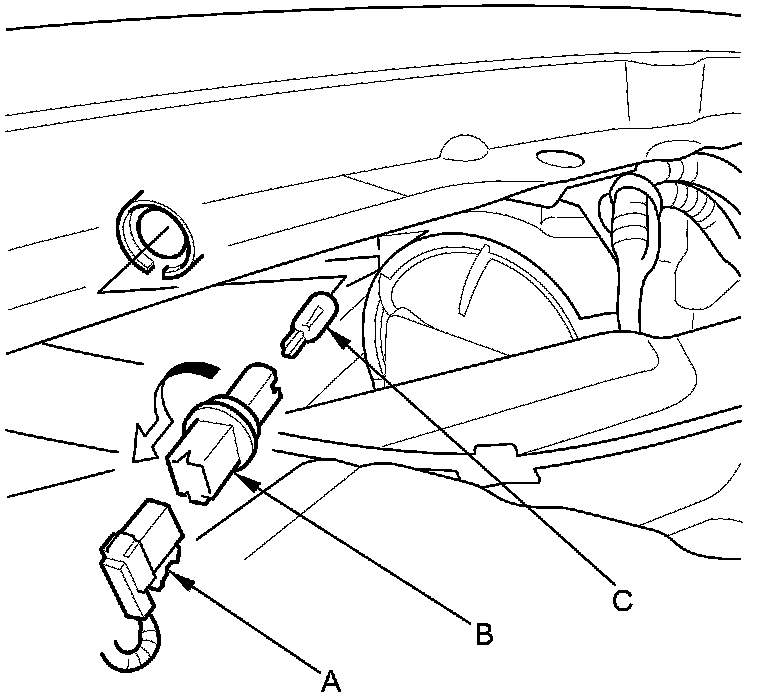 C
B
A