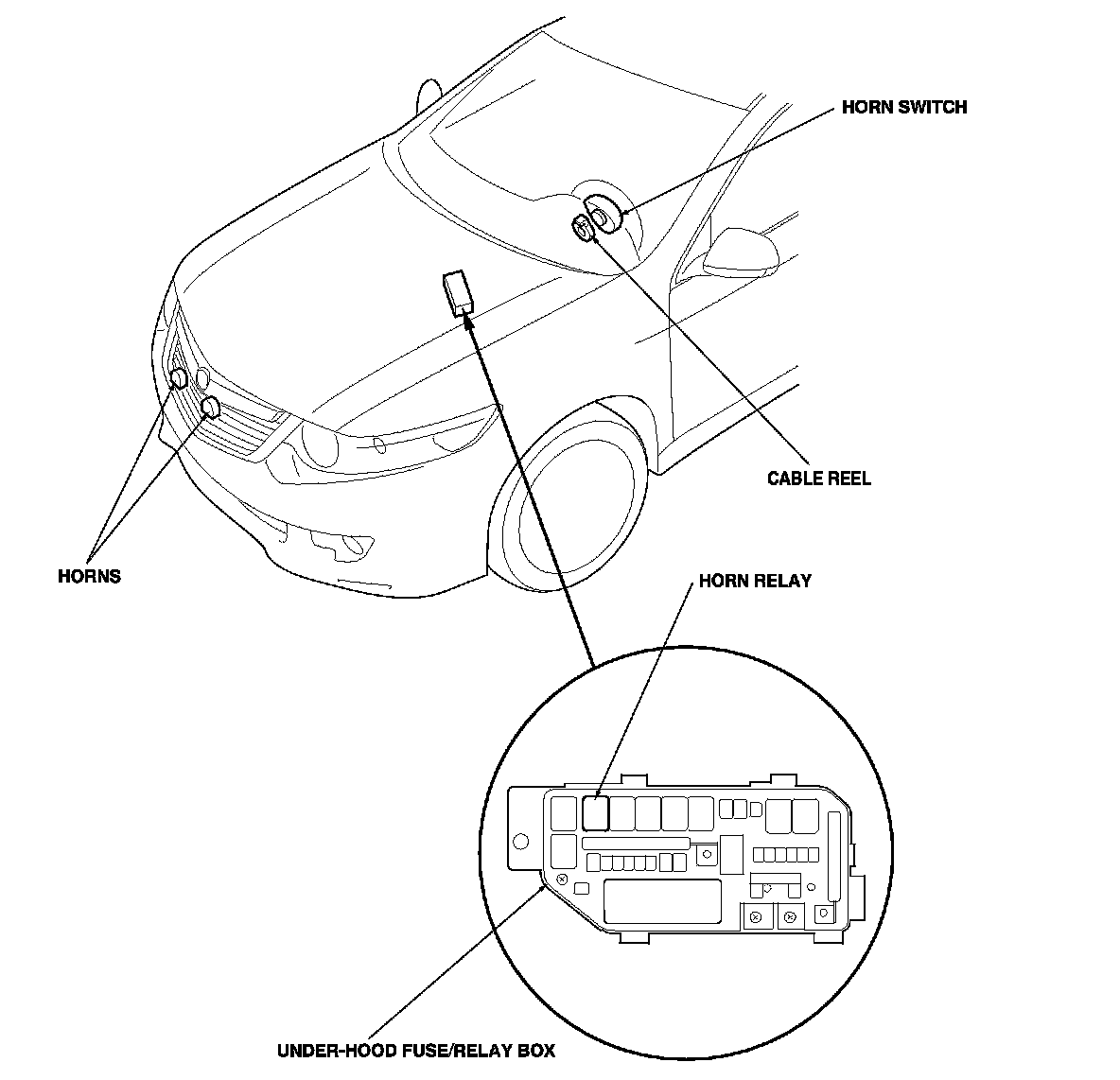 HORN SWITCH

CABLE REEL

HORNS

HORN RELAY

UNDER-HOOD FUSE/RELAY BOX