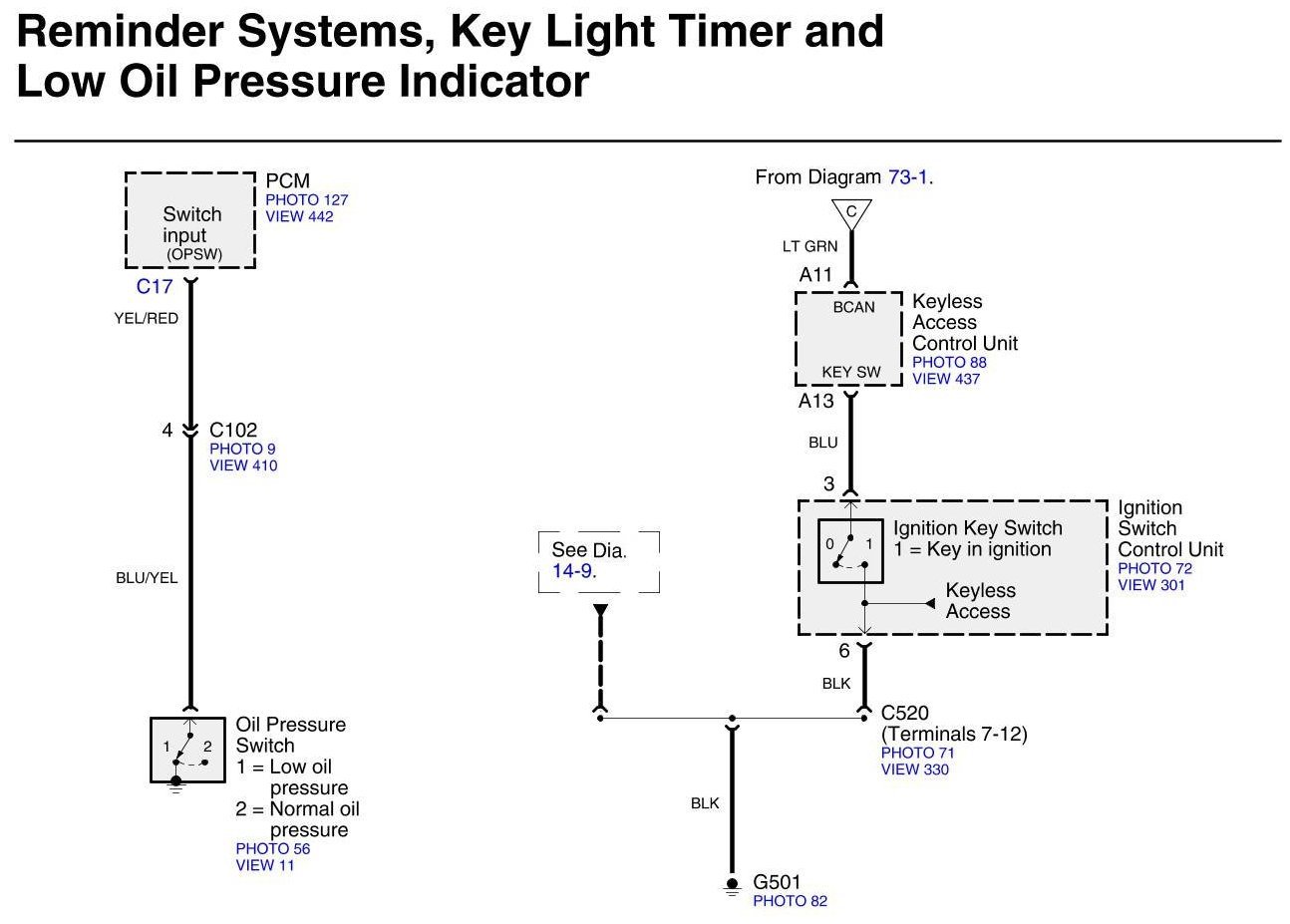 Reminder Systems, Key Light Timer and Low Oil Pressure Indicator

Switch input (OPSW)
PCM
PHOTO 127
VIEW 442
C17
YEL/RED
4
C102
PHOTO 9
VIEW 410
BLU/YEL
1
2
Oil Pressure Switch
1 = Low oil pressure
2 = Normal oil pressure
PHOTO 56
VIEW 11

From Diagram 73-1.
C
LT GRN
A11
BCAN
KEY SW
Keyless Access Control Unit
PHOTO 88
VIEW 437
A13
BLU
3
0
1
Ignition Key Switch
1 = Key in ignition
Keyless Access
Ignition Switch Control Unit
PHOTO 72
VIEW 301
6
BLK
See Dia. 14-9.
C520
(Terminals 7-12)
PHOTO 71
VIEW 330
BLK
G501
PHOTO 82