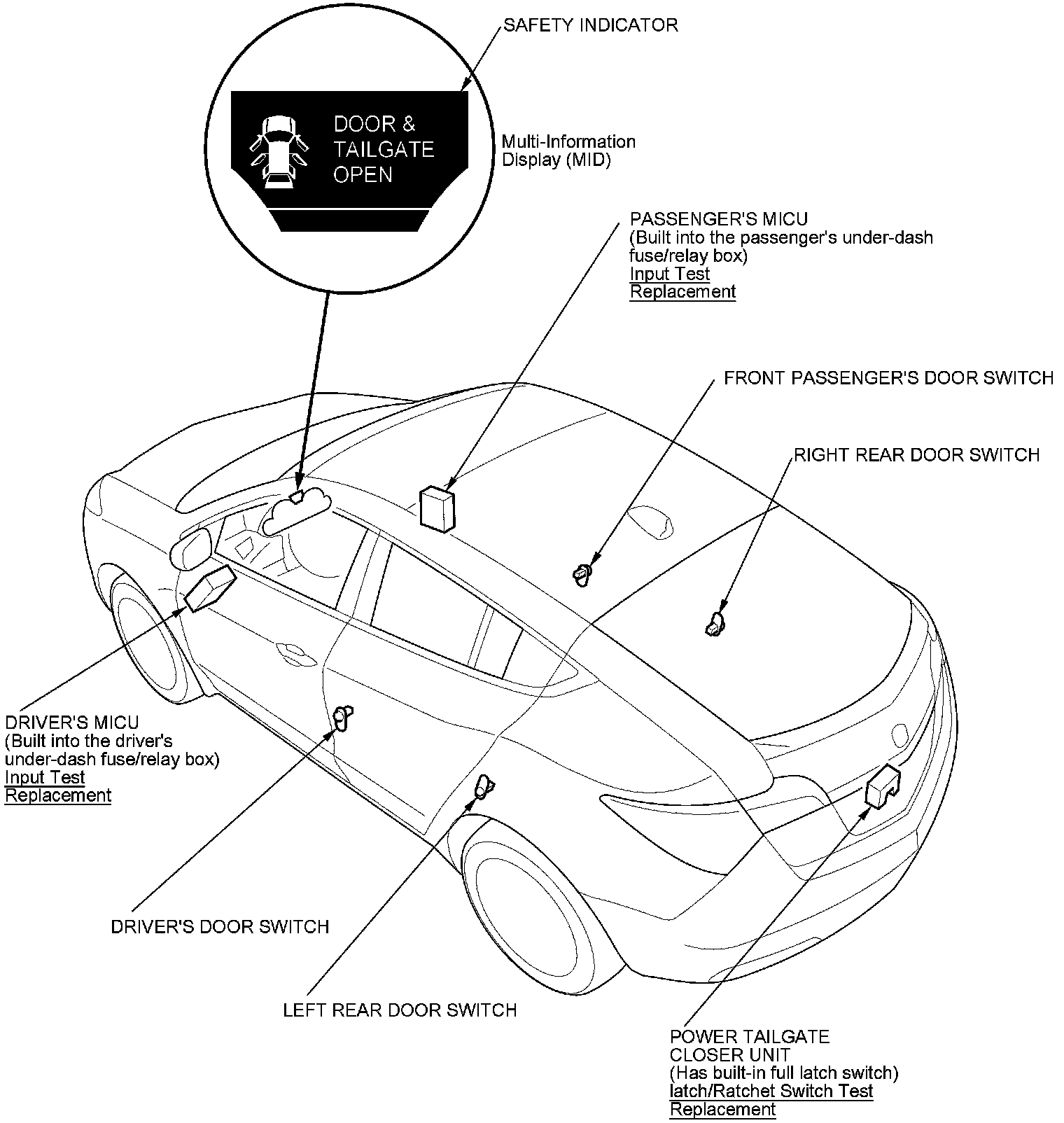 SAFETY INDICATOR

DOOR & TAILGATE OPEN

Multi-Information Display (MID)

PASSENGER'S MICU
(Built into the passenger's under-dash fuse/relay box)
Input Test
Replacement

FRONT PASSENGER'S DOOR SWITCH

RIGHT REAR DOOR SWITCH

DRIVER'S MICU
(Built into the driver's under-dash fuse/relay box)
Input Test
Replacement

DRIVER'S DOOR SWITCH

LEFT REAR DOOR SWITCH

POWER TAILGATE CLOSER UNIT
(Has built-in full latch switch)
latch/Ratchet Switch Test
Replacement