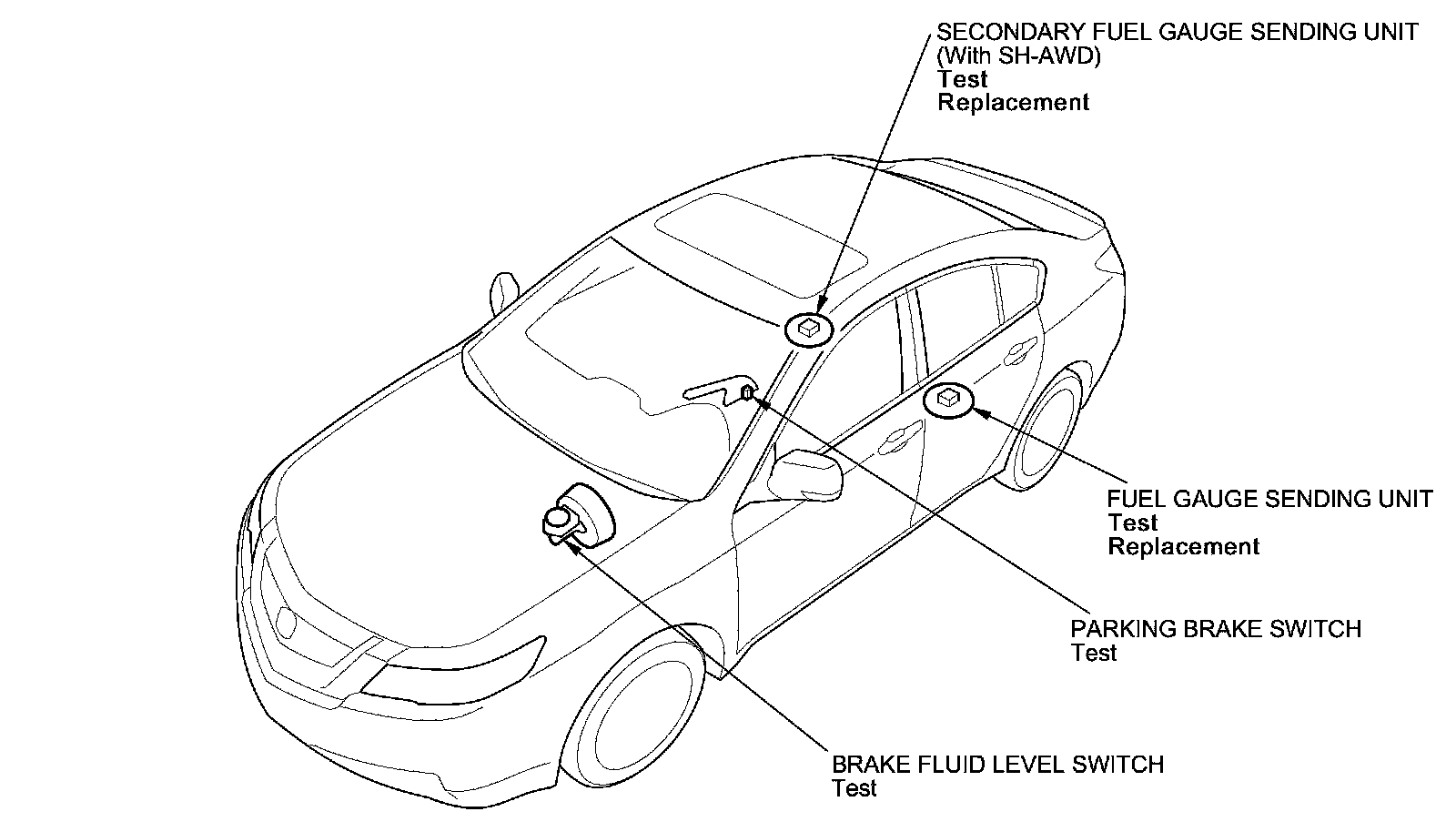 SECONDARY FUEL GAUGE SENDING UNIT
(With SH-AWD)
Test
Replacement

FUEL GAUGE SENDING UNIT
Test
Replacement

PARKING BRAKE SWITCH
Test

BRAKE FLUID LEVEL SWITCH
Test