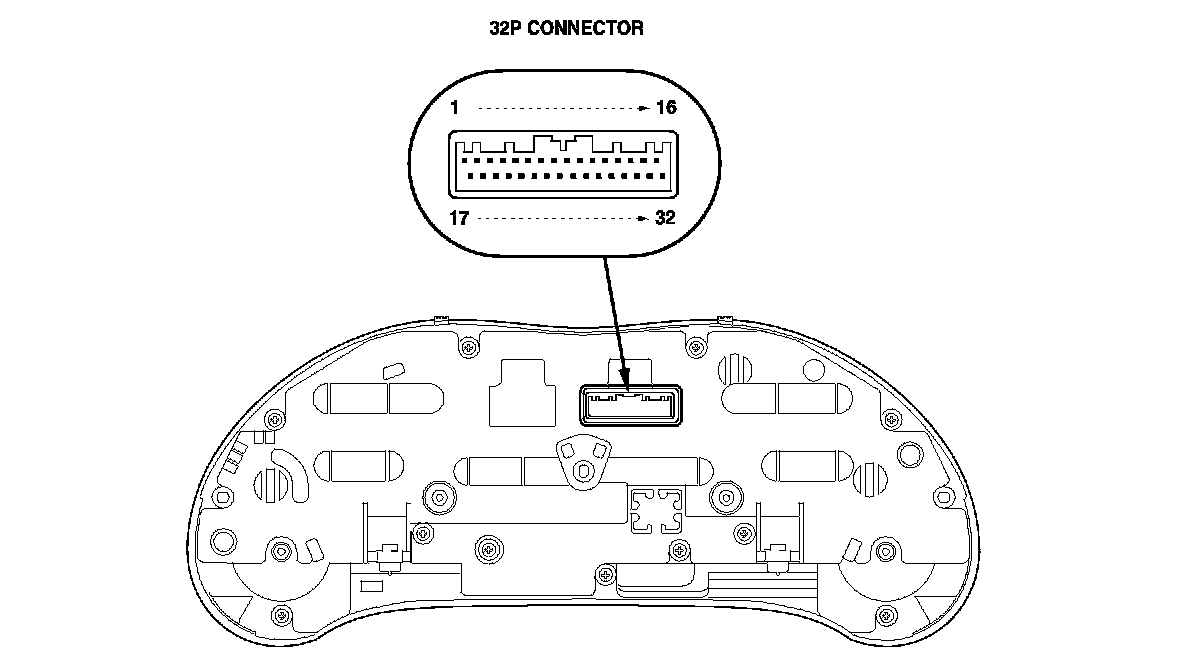 32P CONNECTOR

1 16

17 32