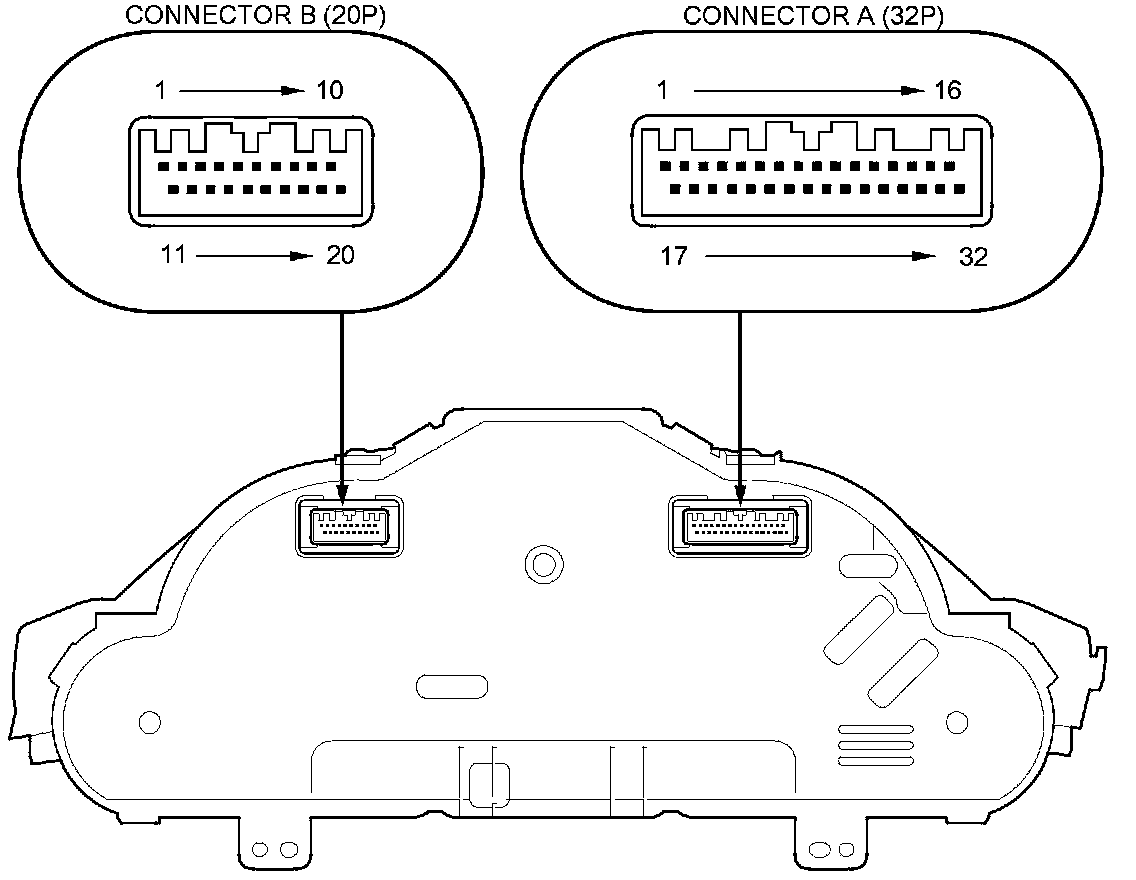 CONNECTOR B (20P)

1 → 10

11 → 20

CONNECTOR A (32P)

1 → 16

17 → 32