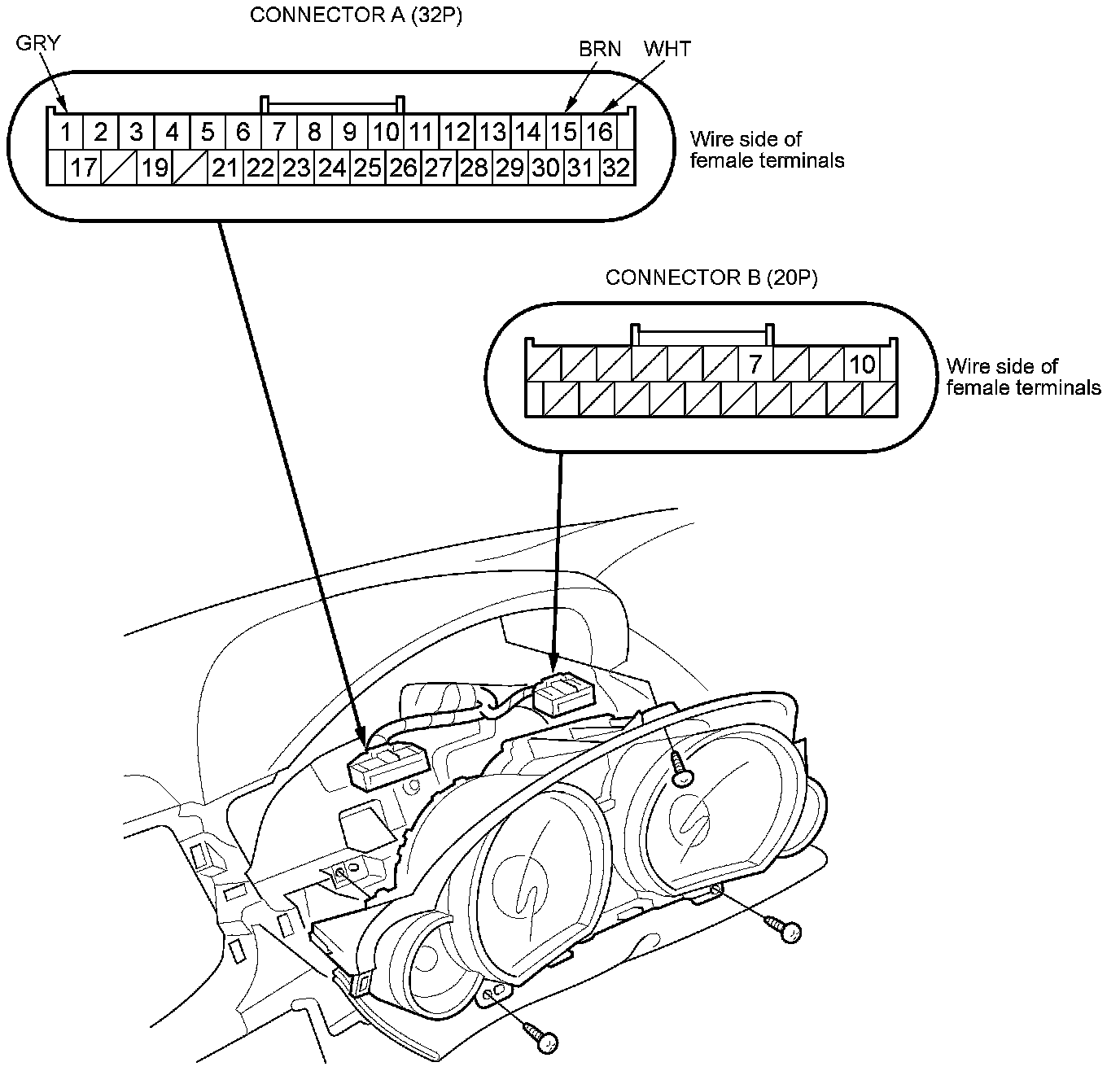 CONNECTOR A (32P)

GRY

BRN WHT

1 2 3 4 5 6 7 8 9 10 11 12 13 14 15 16
17 19 21 22 23 24 25 26 27 28 29 30 31 32

Wire side of female terminals

CONNECTOR B (20P)

7 10

Wire side of female terminals