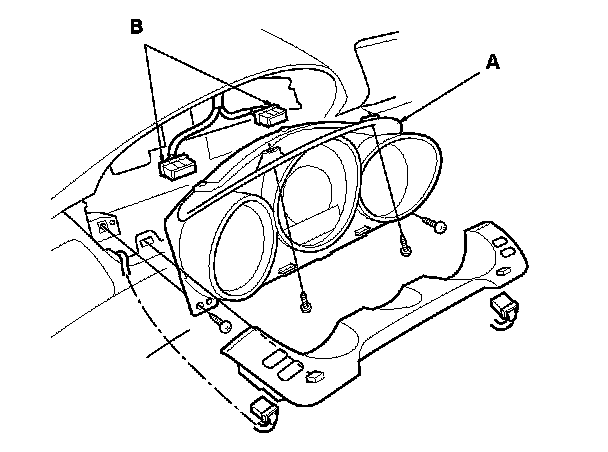 B
A