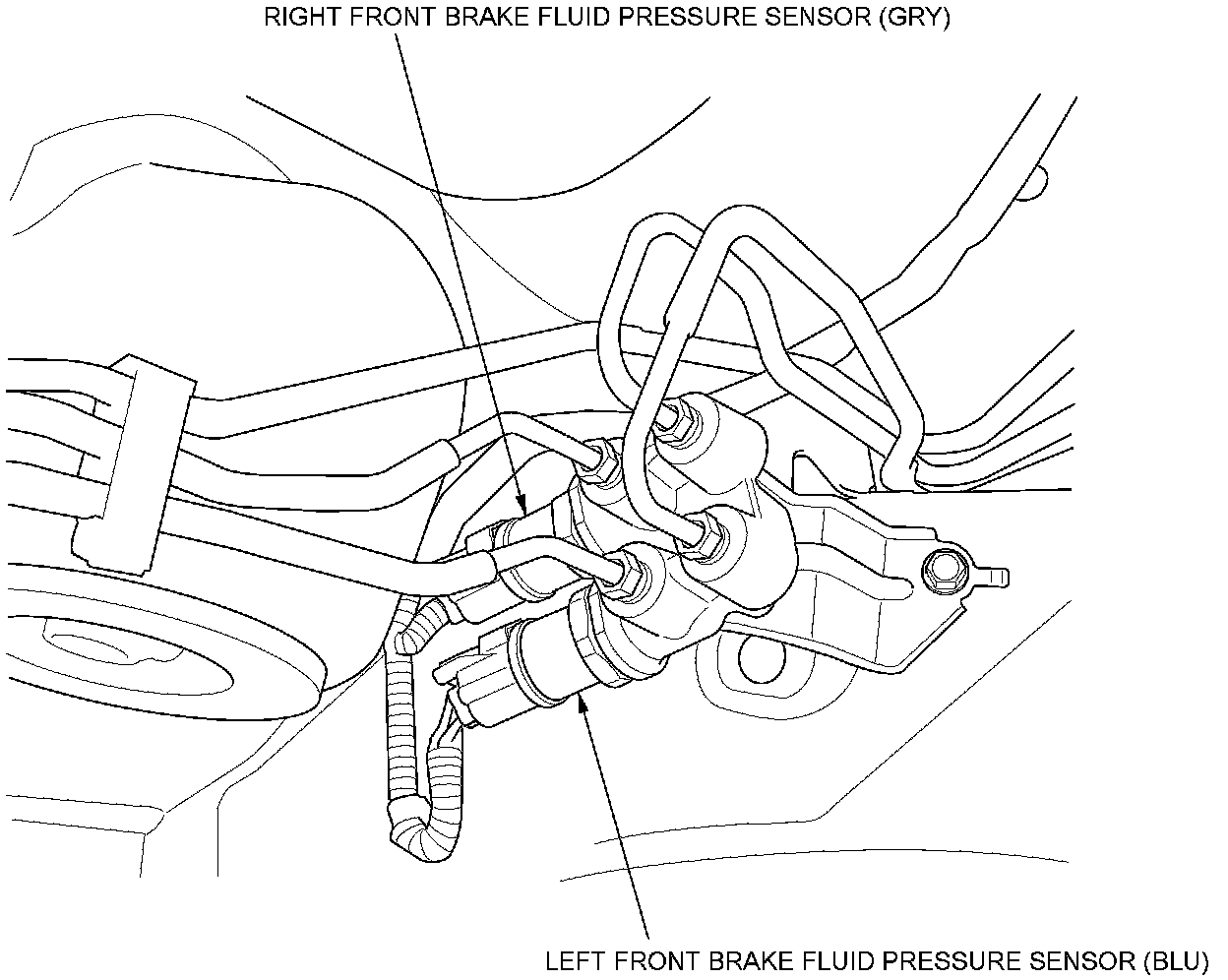 RIGHT FRONT BRAKE FLUID PRESSURE SENSOR (GRY)

LEFT FRONT BRAKE FLUID PRESSURE SENSOR (BLU)