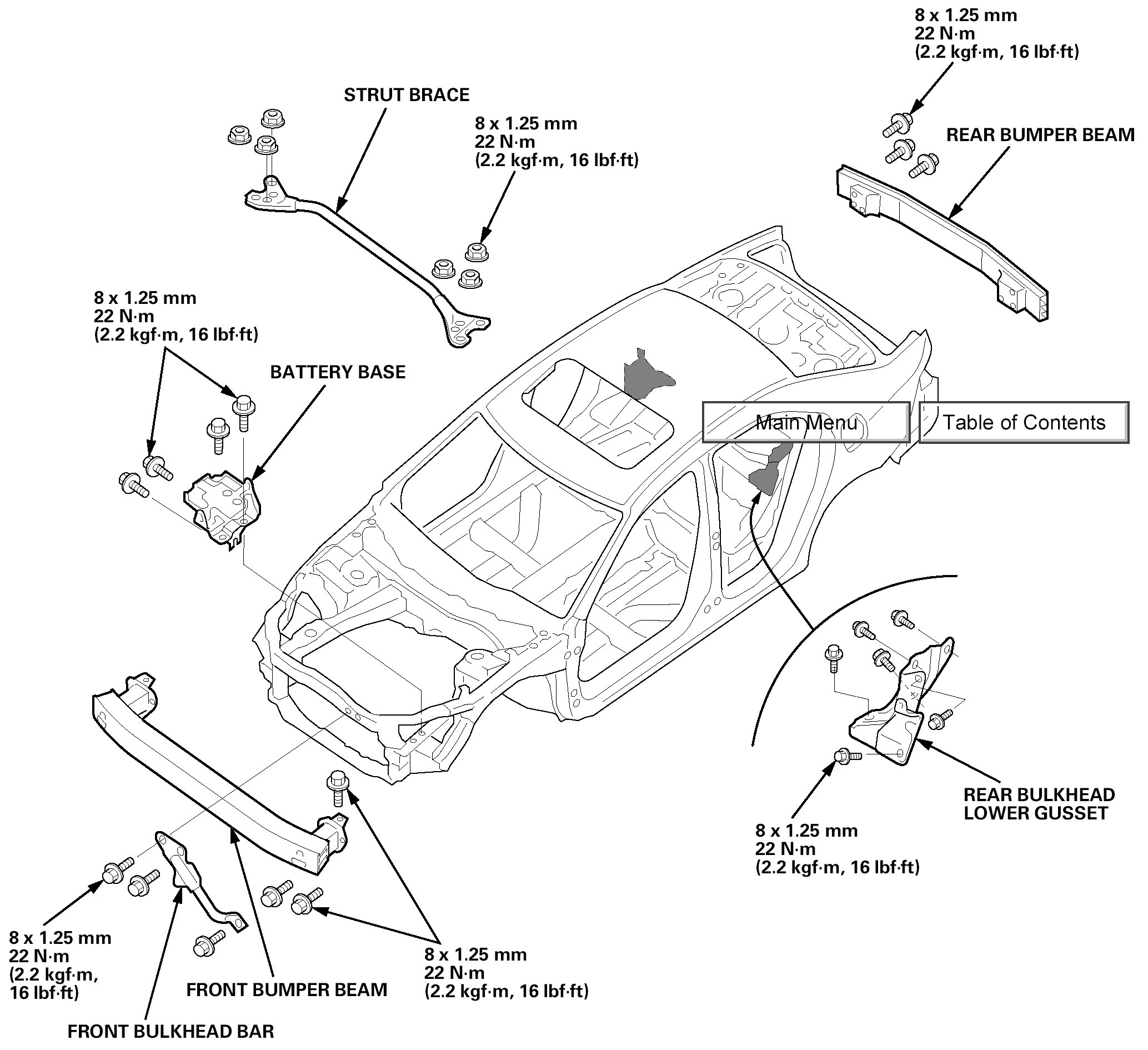 8 x 1.25 mm
22 N·m
(2.2 kgf·m, 16 lbf·ft)

STRUT BRACE

8 x 1.25 mm
22 N·m
(2.2 kgf·m, 16 lbf·ft)

REAR BUMPER BEAM

8 x 1.25 mm
22 N·m
(2.2 kgf·m, 16 lbf·ft)

BATTERY BASE

Main Menu

Table of Contents

REAR BULKHEAD
LOWER GUSSET

8 x 1.25 mm
22 N·m
(2.2 kgf·m, 16 lbf·ft)

8 x 1.25 mm
22 N·m
(2.2 kgf·m,
16 lbf·ft)

8 x 1.25 mm
22 N·m
(2.2 kgf·m, 16 lbf·ft)

FRONT BUMPER BEAM

FRONT BULKHEAD BAR