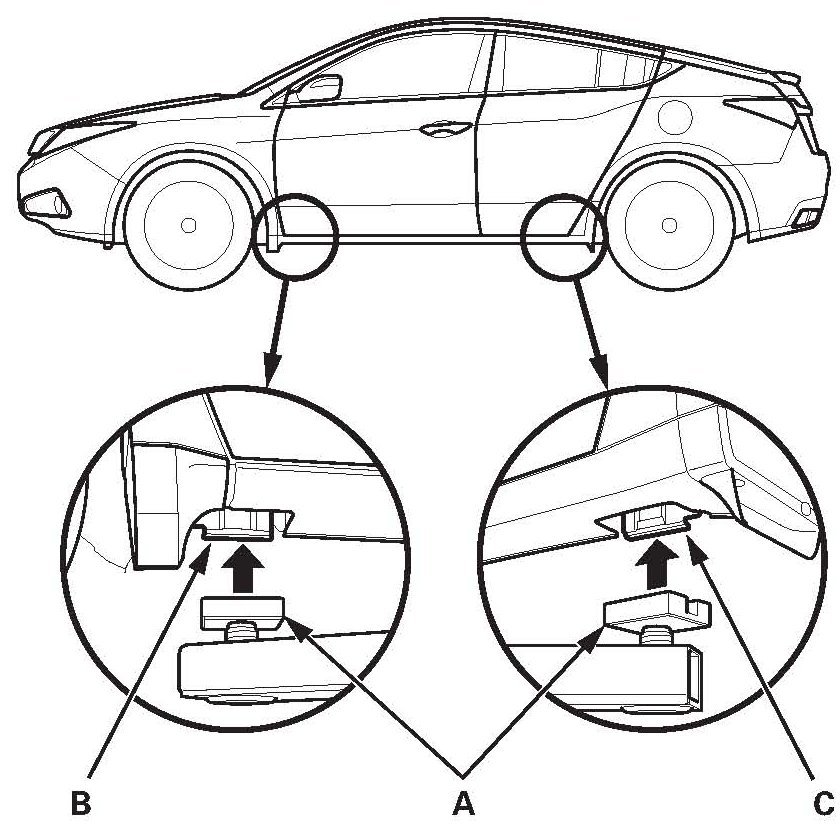 B
A
C