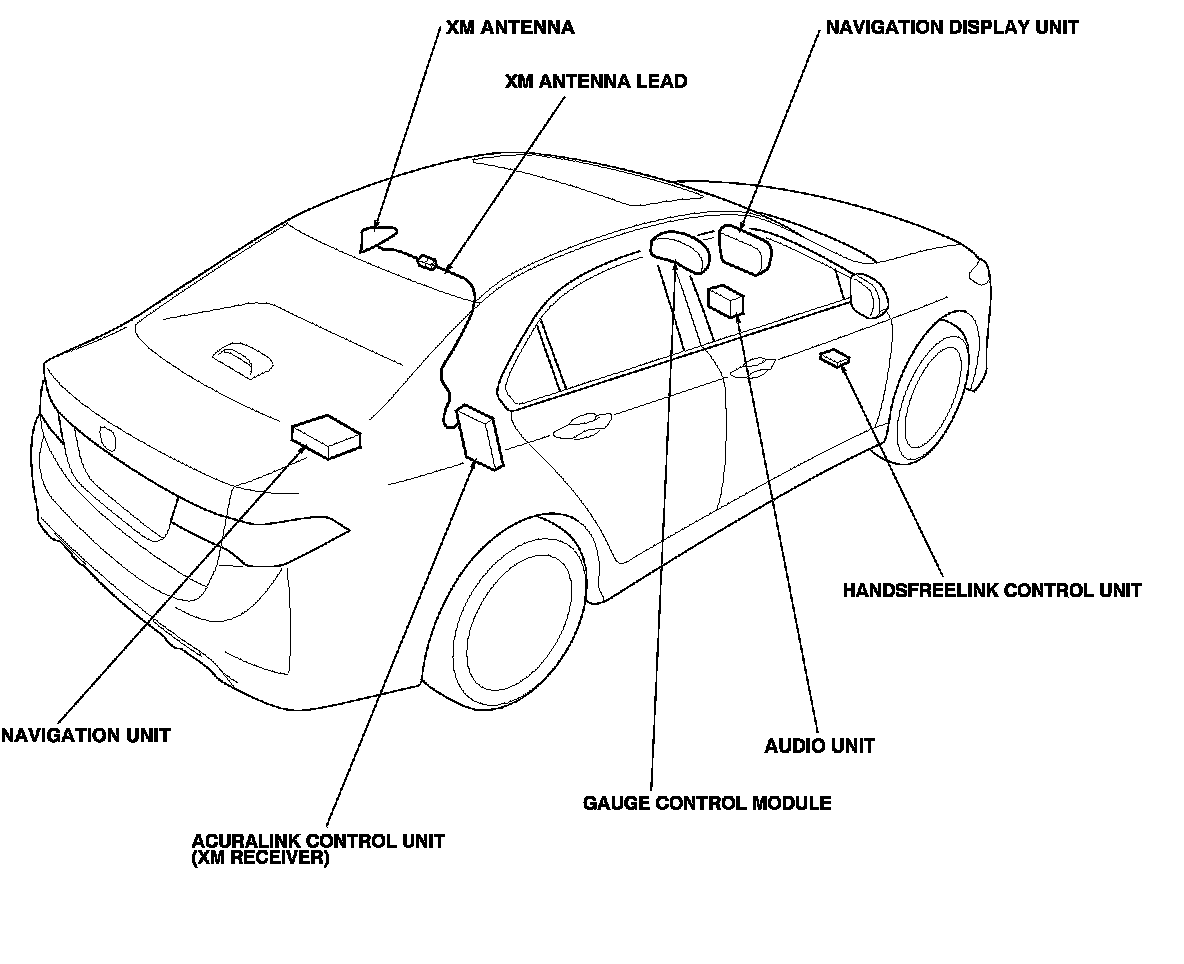 XM ANTENNA

NAVIGATION DISPLAY UNIT

XM ANTENNA LEAD

HANDSFREELINK CONTROL UNIT

NAVIGATION UNIT

AUDIO UNIT

GAUGE CONTROL MODULE

ACURALINK CONTROL UNIT
(XM RECEIVER)