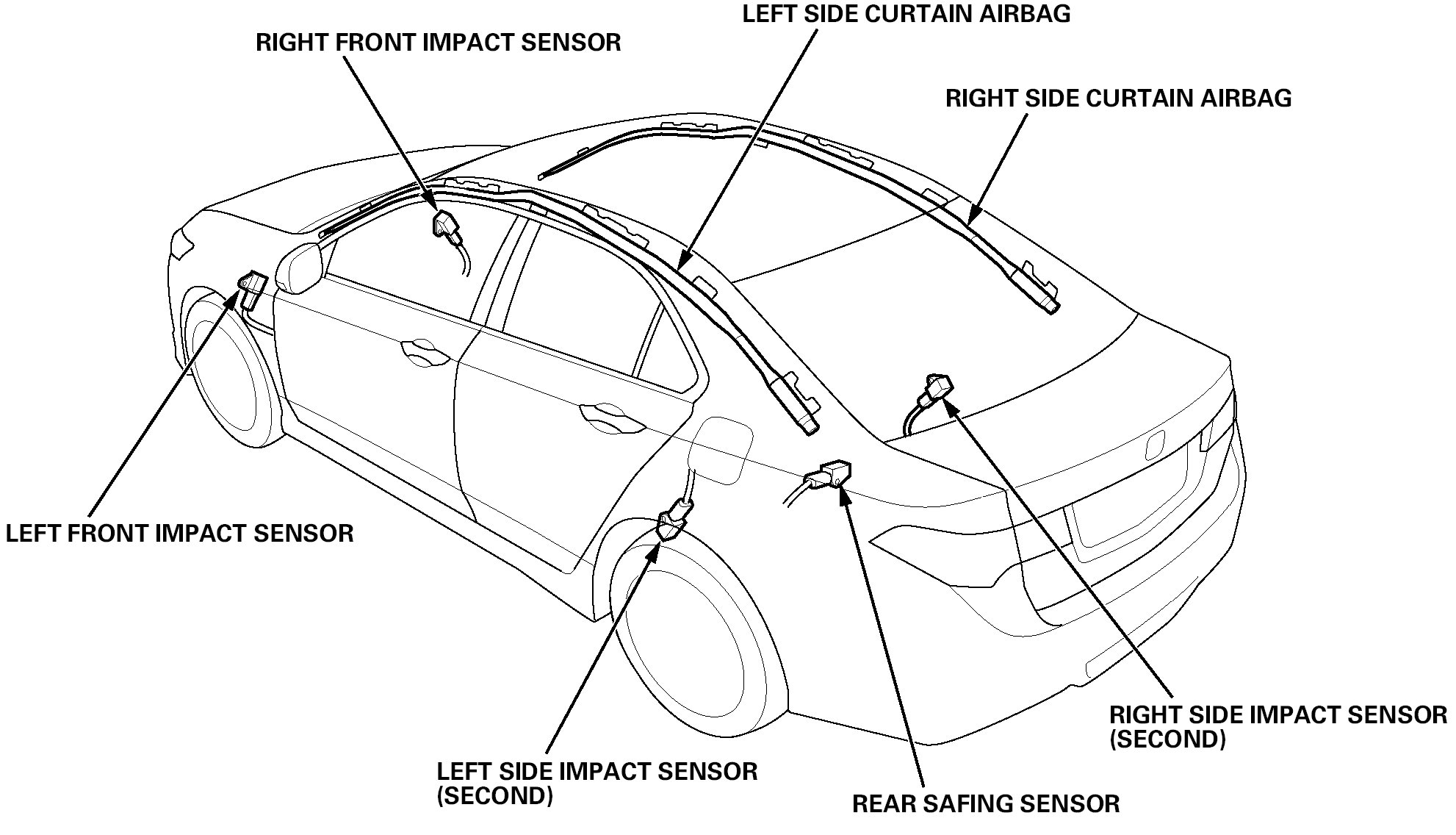 LEFT SIDE CURTAIN AIRBAG

RIGHT FRONT IMPACT SENSOR

RIGHT SIDE CURTAIN AIRBAG

LEFT FRONT IMPACT SENSOR

RIGHT SIDE IMPACT SENSOR (SECOND)

LEFT SIDE IMPACT SENSOR (SECOND)

REAR SAFING SENSOR