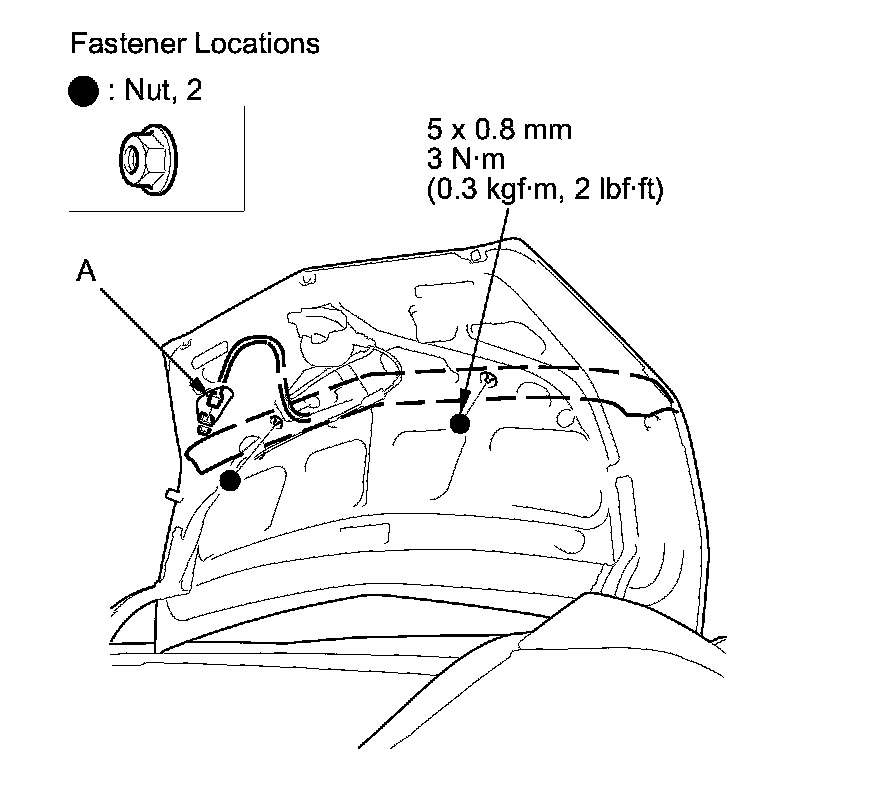 Fastener Locations

● : Nut, 2

5 x 0.8 mm
3 N·m
(0.3 kgf·m, 2 lbf·ft)

A