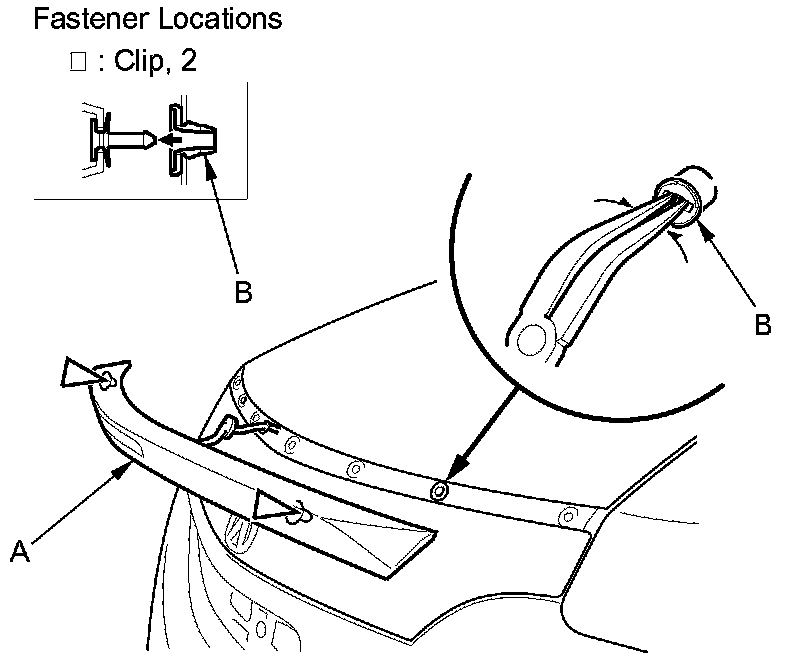 Fastener Locations

□ : Clip, 2

B

B

A